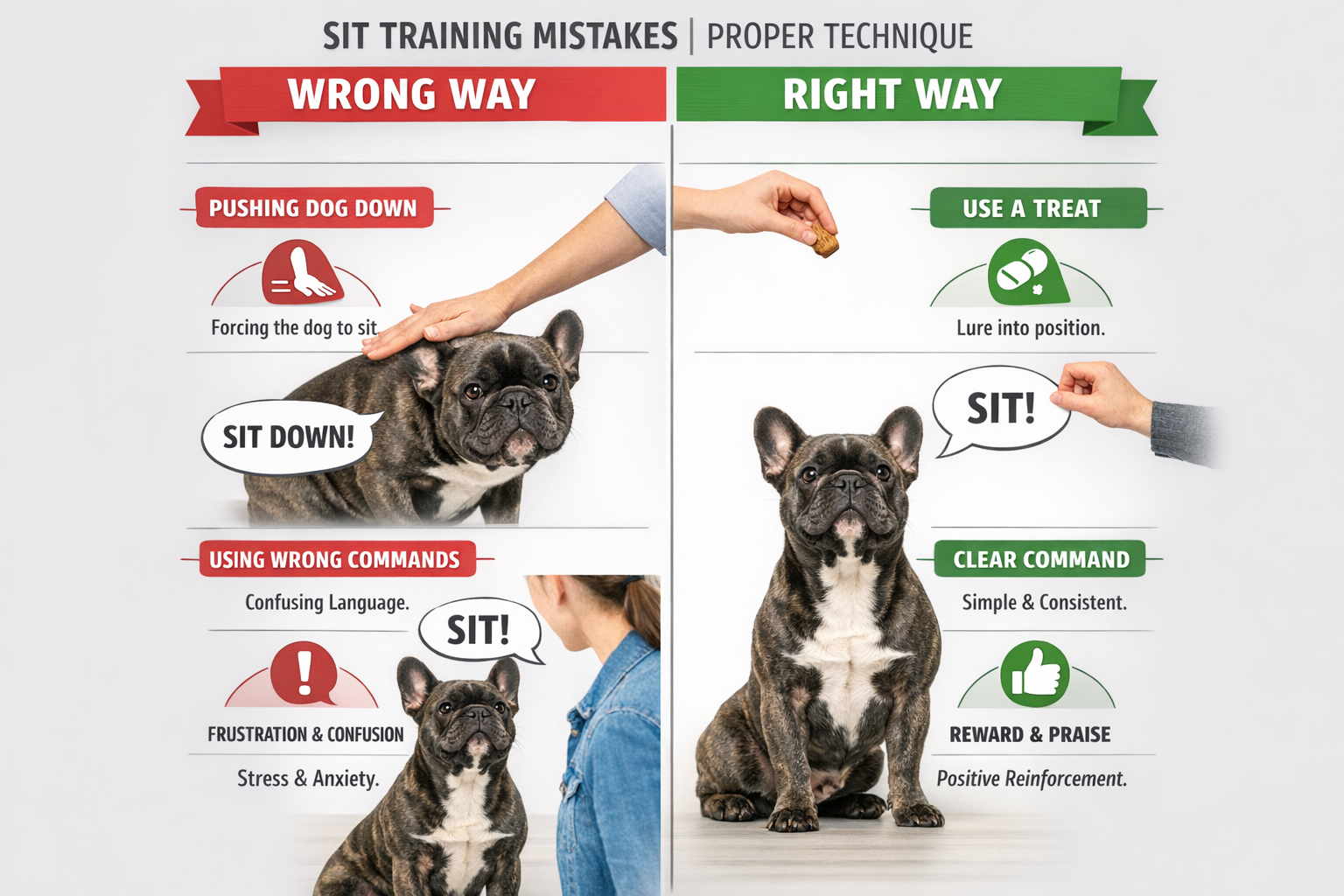 SIT TRAINING MISTAKES | PROPER TECHNIQUE

WRONG WAY

PUSHING DOG DOWN

Forcing the dog to sit

SIT DOWN!

USING WRONG COMMANDS

Confusing Language.

SIT!

FRUSTRATION & CONFUSION

Stress & Anxiety.

RIGHT WAY

USE A TREAT

Lure into position.

SIT!

CLEAR COMMAND

Simple & Consistent.

REWARD & PRAISE

Positive Reinforcement.