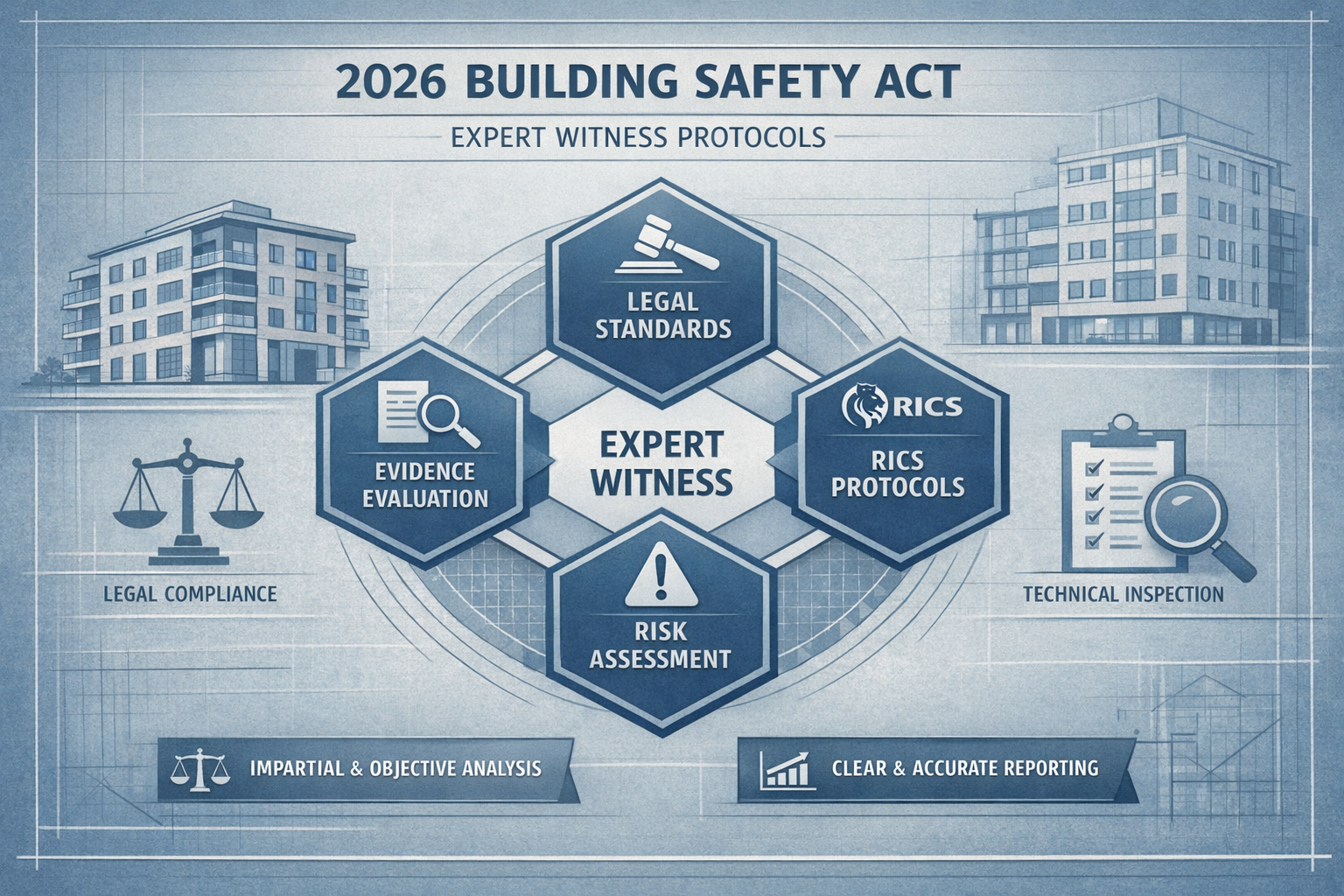 2026 BUILDING SAFETY ACT

EXPERT WITNESS PROTOCOLS

LEGAL STANDARDS

EVIDENCE EVALUATION

EXPERT WITNESS

RICS

RICS PROTOCOLS

RISK ASSESSMENT

LEGAL COMPLIANCE

TECHNICAL INSPECTION

IMPARTIAL & OBJECTIVE ANALYSIS

CLEAR & ACCURATE REPORTING