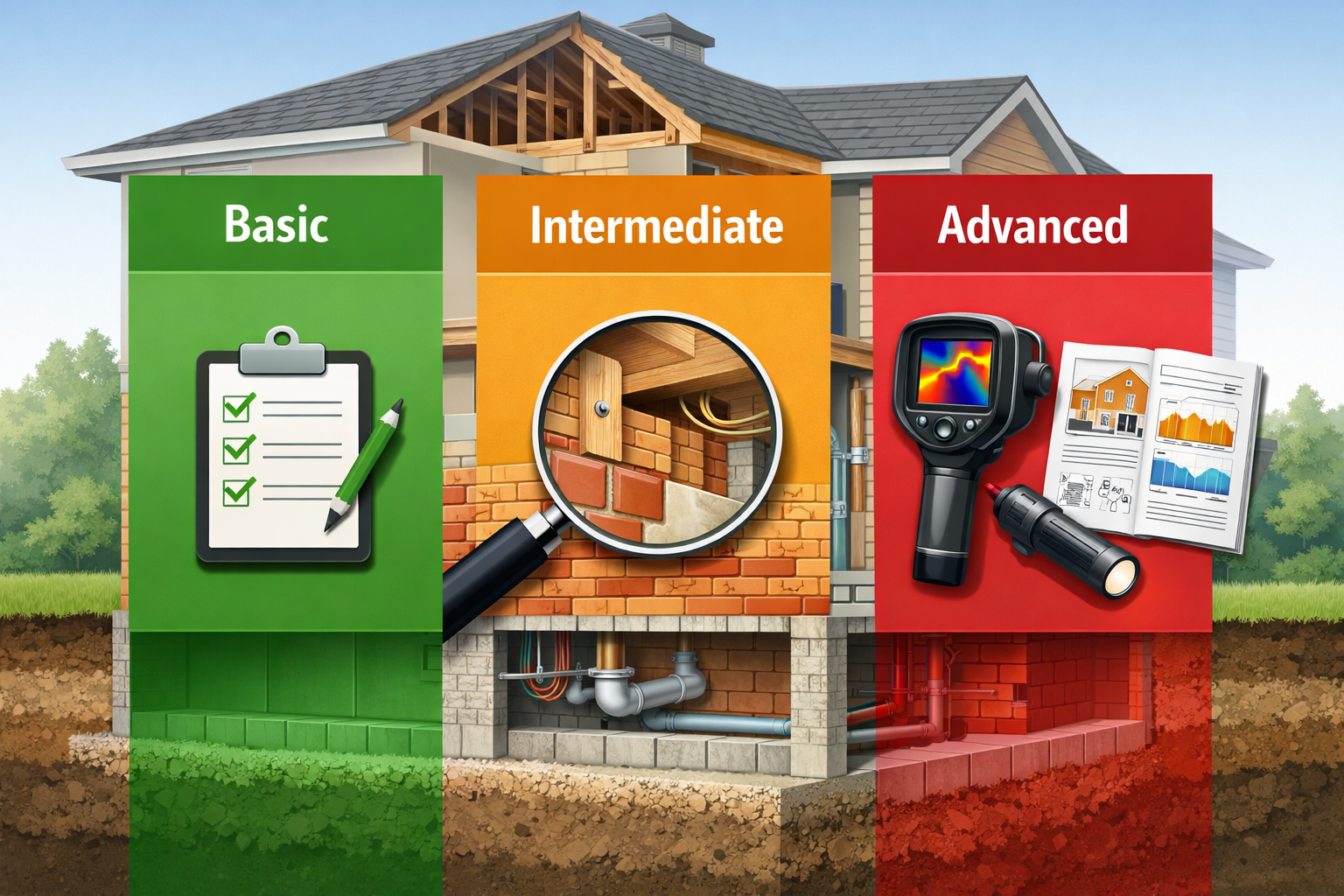 Basic

Intermediate

Advanced