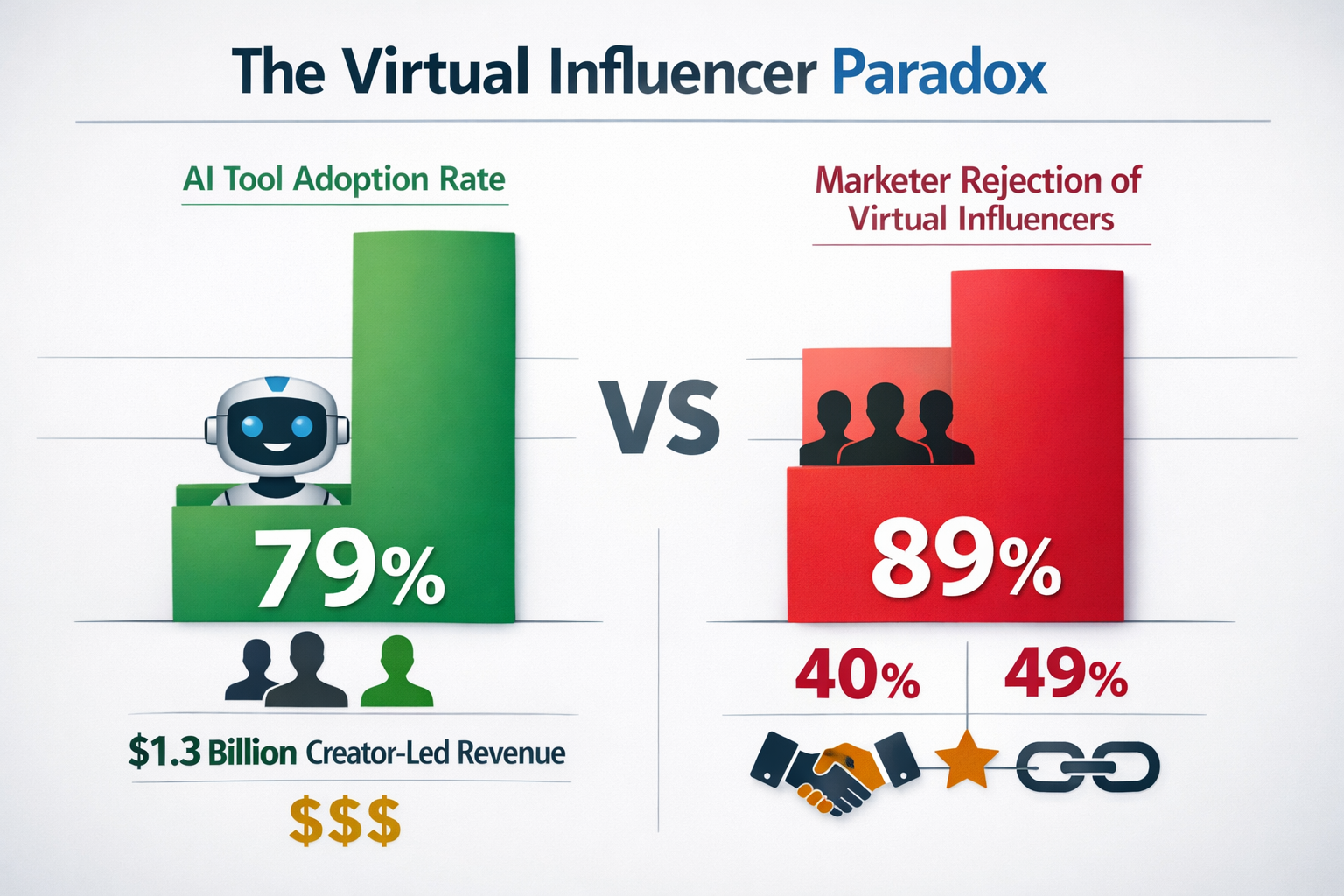 The Virtual Influencer Paradox

AI Tool Adoption Rate

79%

$1.3 Billion Creator-Led Revenue

$$$

VS

Marketer Rejection of Virtual Influencers

89%

40%

49%