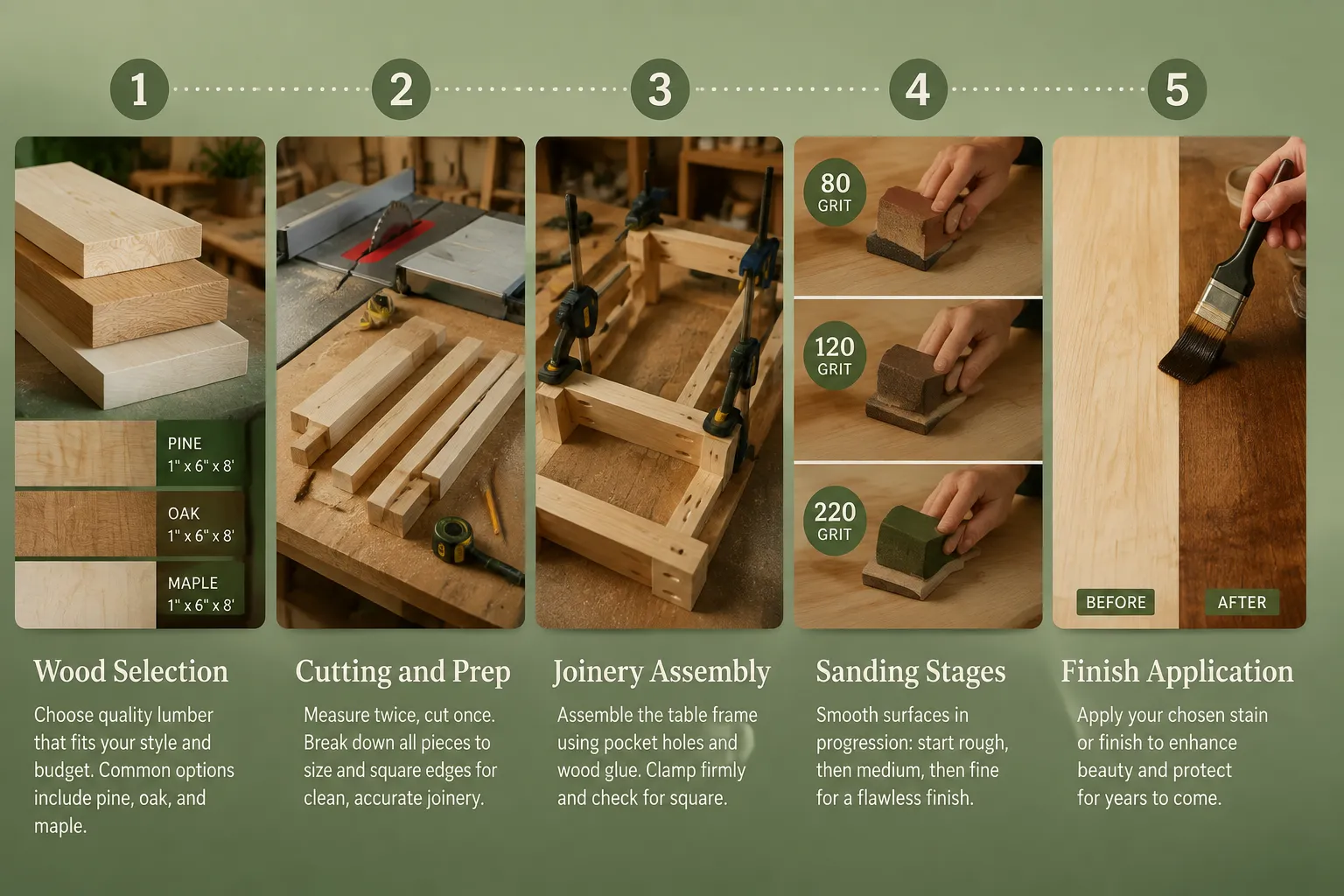 1

PINE
1" x 6" x 8'

OAK
1" x 6" x 8'

MAPLE
1" x 6" x 8'

Wood Selection

Choose quality lumber that fits your style and budget. Common options include pine, oak, and maple.

2

Cutting and Prep

Measure twice, cut once. Break down all pieces to size and square edges for clean, accurate joinery.

3

Joinery Assembly

Assemble the table frame using pocket holes and wood glue. Clamp firmly and check for square.

4

80 GRIT

120 GRIT

220 GRIT

Sanding Stages

Smooth surfaces in progression: start rough, then medium, then fine for a flawless finish.

5

BEFORE

AFTER

Finish Application

Apply your chosen stain or finish to enhance beauty and protect for years to come.