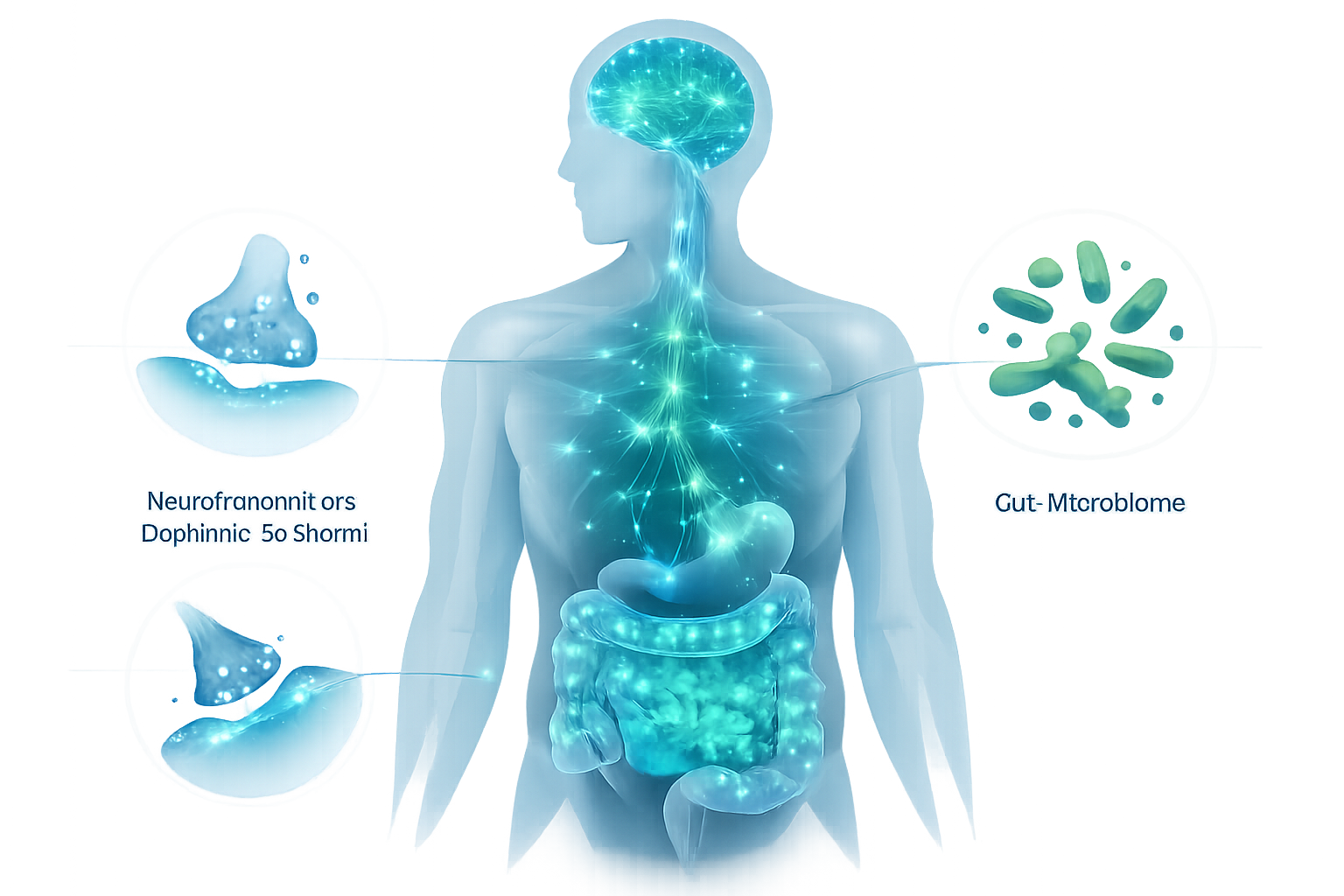 Neurofranonnit ors
Dophinnic 5o Shormi

Gut- Mtcroblome