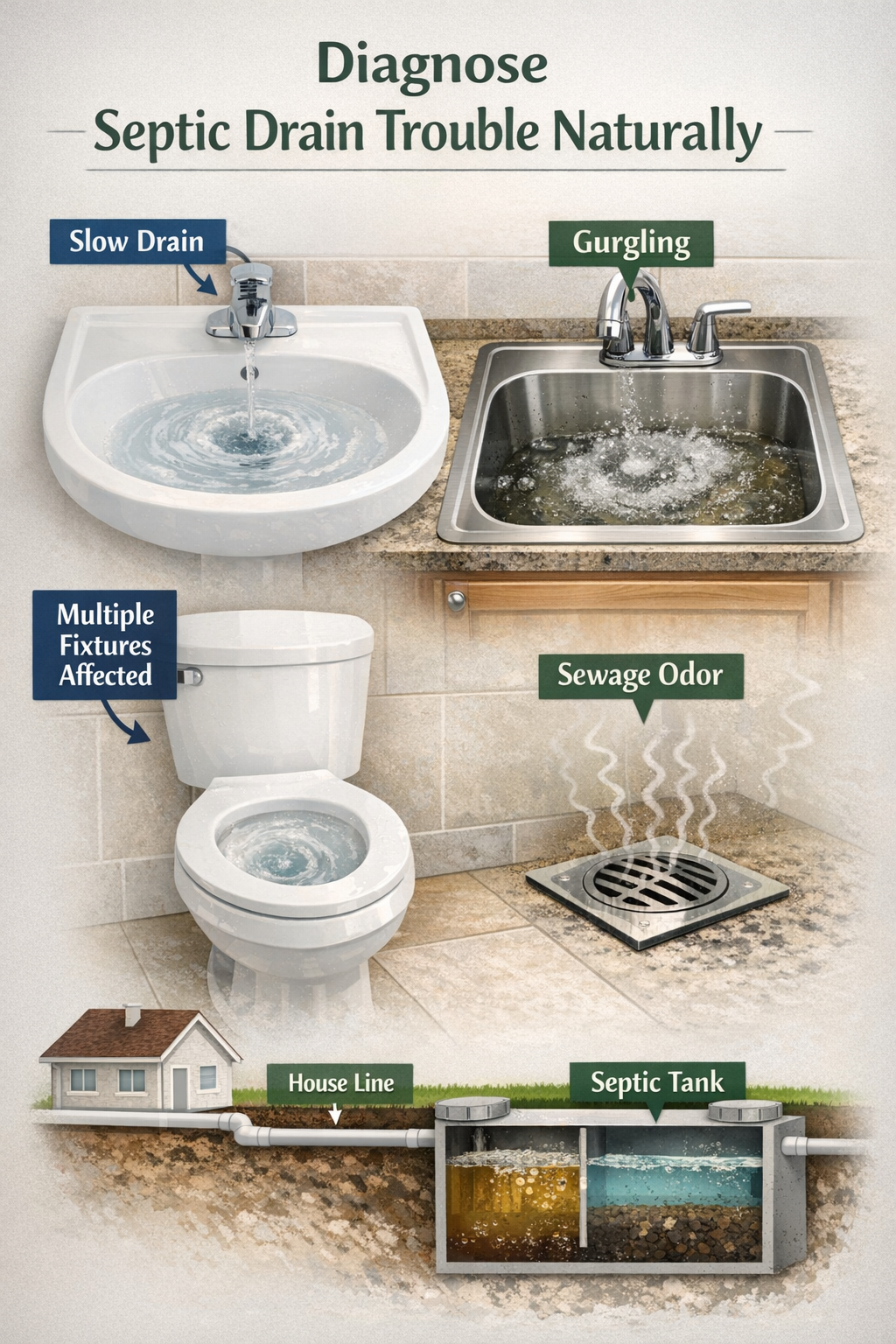 Diagnose
Septic Drain Trouble Naturally

Slow Drain

Gurgling

Multiple Fixtures Affected

Sewage Odor

House Line

Septic Tank