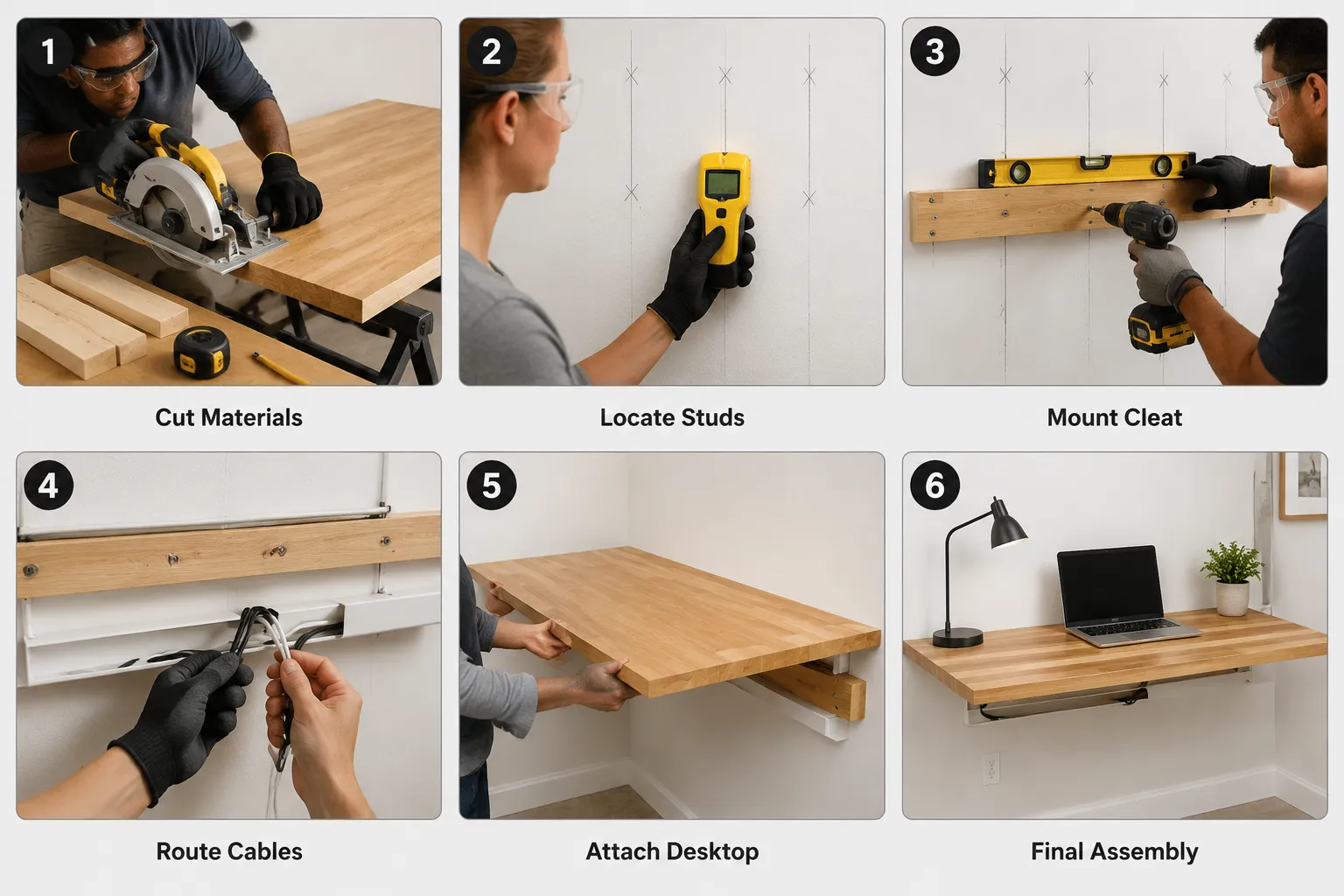 1

Cut Materials

2

Locate Studs

3

Mount Cleat

4

Route Cables

5

Attach Desktop

6

Final Assembly