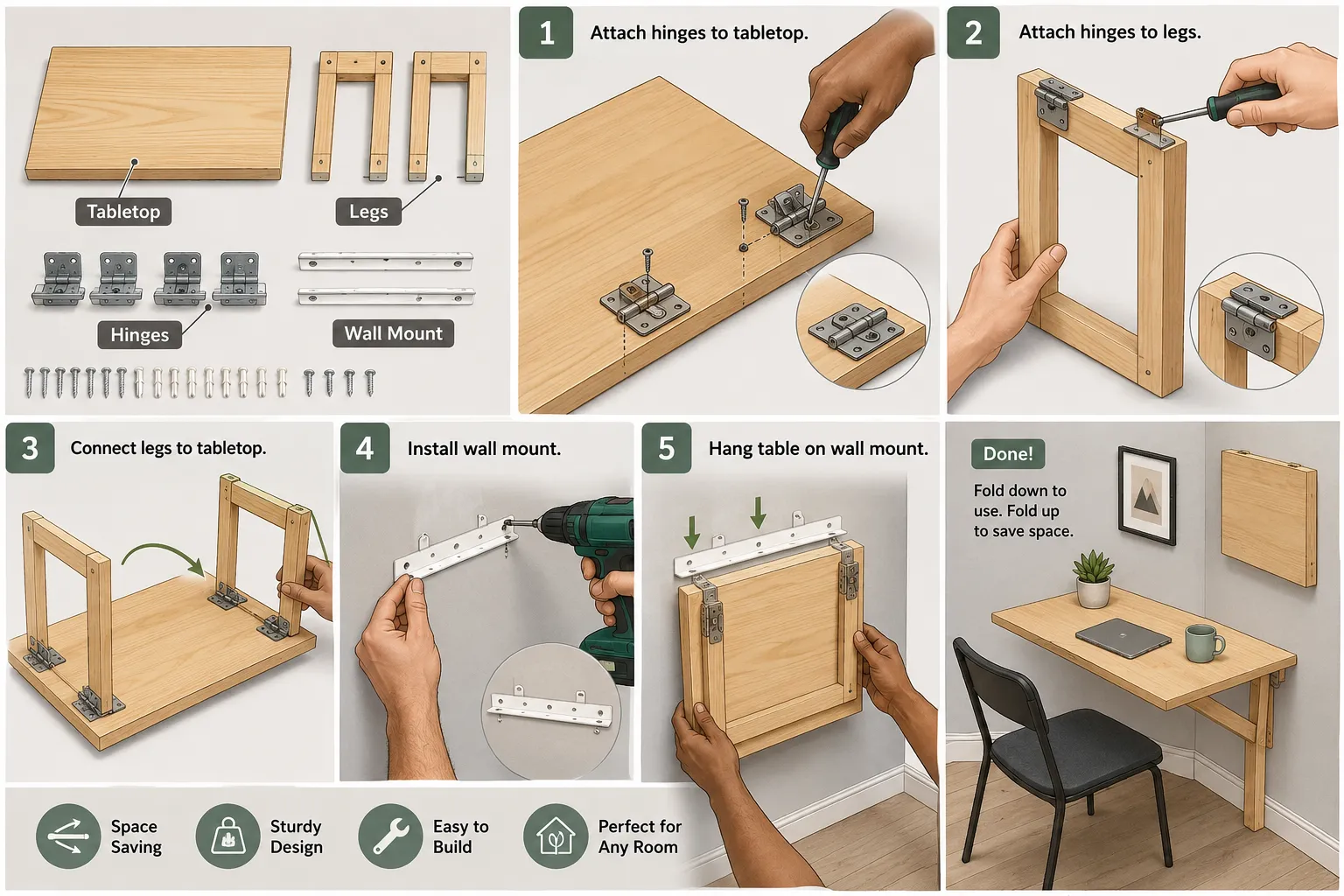 Tabletop

Legs

Hinges

Wall Mount

1 Attach hinges to tabletop.

2 Attach hinges to legs.

3 Connect legs to tabletop.

4 Install wall mount.

5 Hang table on wall mount.

Done!

Fold down to use. Fold up to save space.

Space Saving

Sturdy Design

Easy to Build

Perfect for Any Room