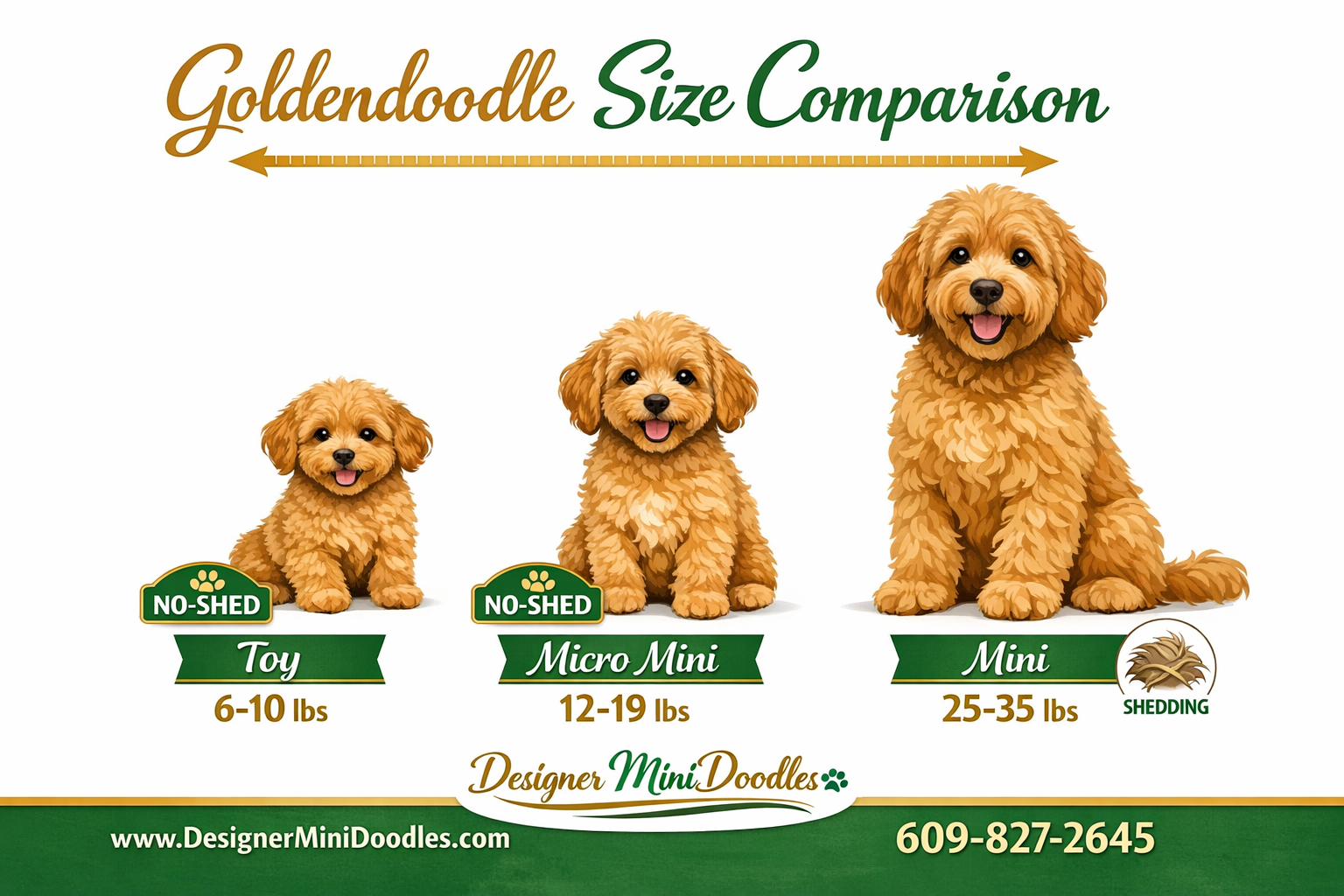 Goldendoodle Size Comparison

NO-SHED
Toy
6-10 lbs

NO-SHED
Micro Mini
12-19 lbs

Mini
25-35 lbs
SHEDDING

Designer Mini Doodles

www.DesignerMiniDoodles.com
609-827-2645