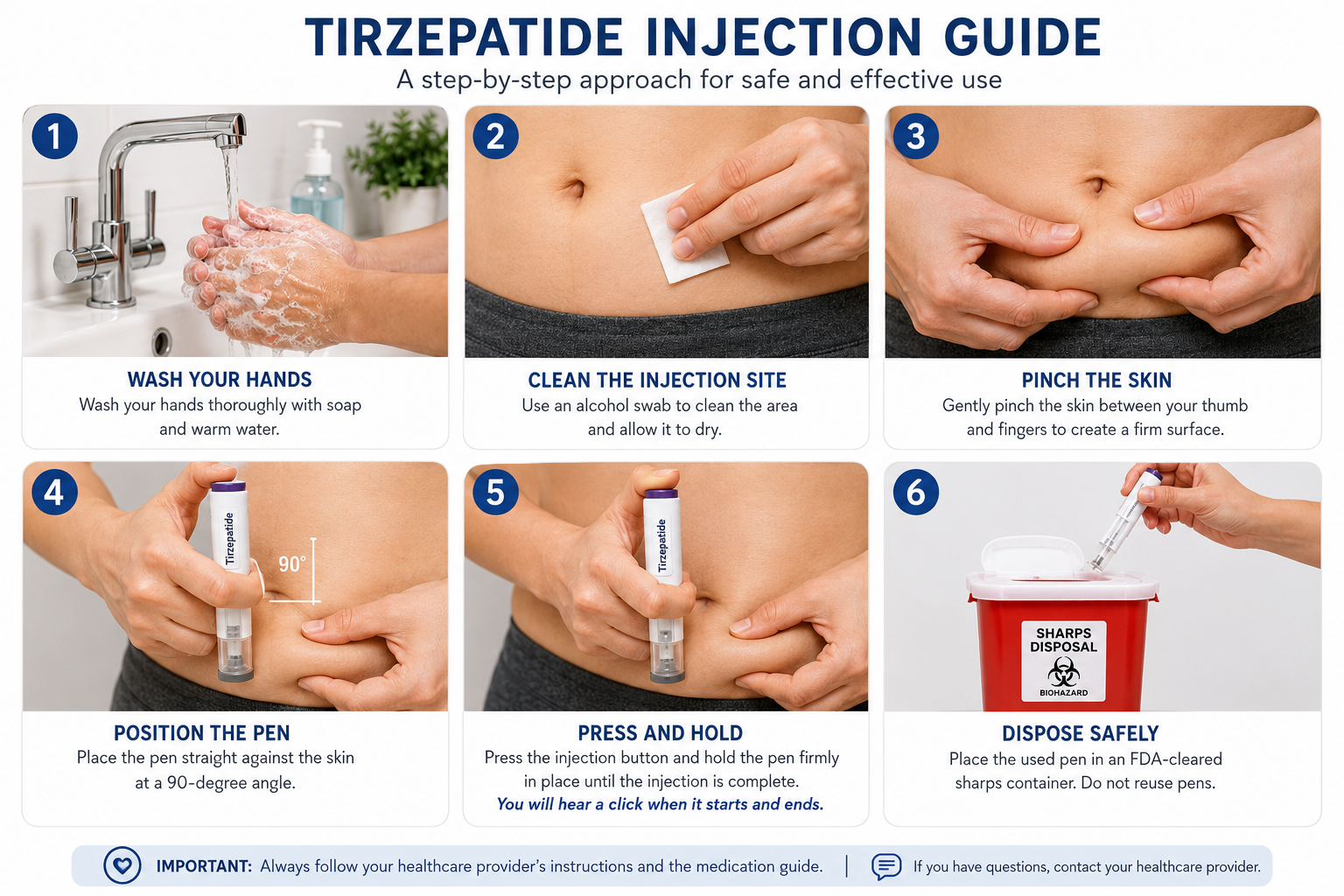 TIRZEPATIDE INJECTION GUIDE

A step-by-step approach for safe and effective use

1

WASH YOUR HANDS

Wash your hands thoroughly with soap and warm water.

2

CLEAN THE INJECTION SITE

Use an alcohol swab to clean the area and allow it to dry.

3

PINCH THE SKIN

Gently pinch the skin between your thumb and fingers to create a firm surface.

4

Tirzepatide

90°

POSITION THE PEN

Place the pen straight against the skin at a 90-degree angle.

5

Tirzepatide

PRESS AND HOLD

Press the injection button and hold the pen firmly in place until the injection is complete.

You will hear a click when it starts and ends.

6

SHARPS DISPOSAL

BIOHAZARD

DISPOSE SAFELY

Place the used pen in an FDA-cleared sharps container. Do not reuse pens.

IMPORTANT: Always follow your healthcare provider's instructions and the medication guide. | If you have questions, contact your healthcare provider.