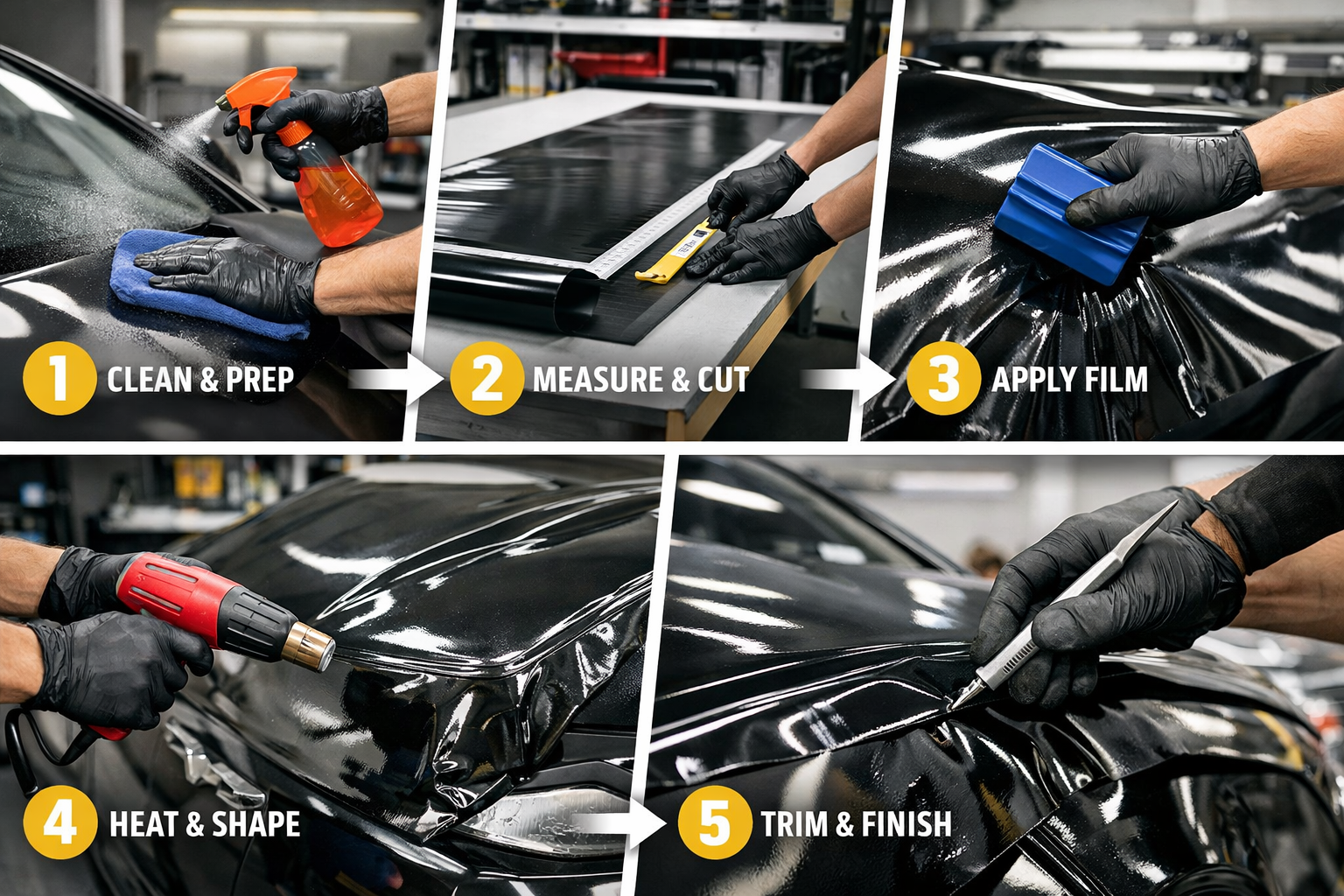 1 CLEAN & PREP

2 MEASURE & CUT

3 APPLY FILM

4 HEAT & SHAPE

5 TRIM & FINISH