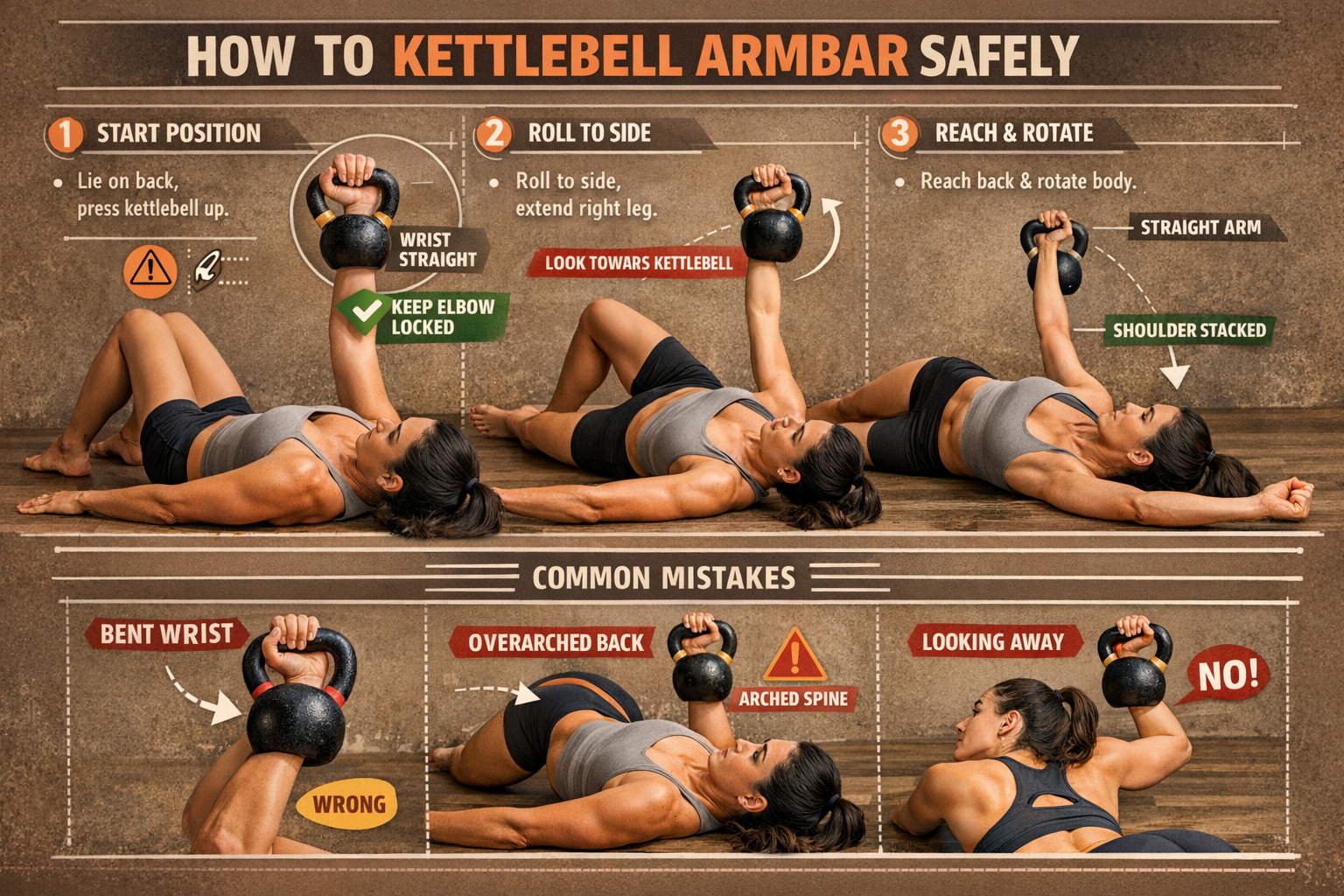 HOW TO KETTLEBELL ARMBAR SAFELY

1 START POSITION

• Lie on back, press kettlebell up.

WRIST STRAIGHT

KEEP ELBOW LOCKED

2 ROLL TO SIDE

• Roll to side, extend right leg.

LOOK TOWARS KETTLEBELL

3 REACH & ROTATE

• Reach back & rotate body.

STRAIGHT ARM

SHOULDER STACKED

COMMON MISTAKES

BENT WRIST

WRONG

OVERARCHED BACK

ARCHED SPINE

LOOKING AWAY

NO!