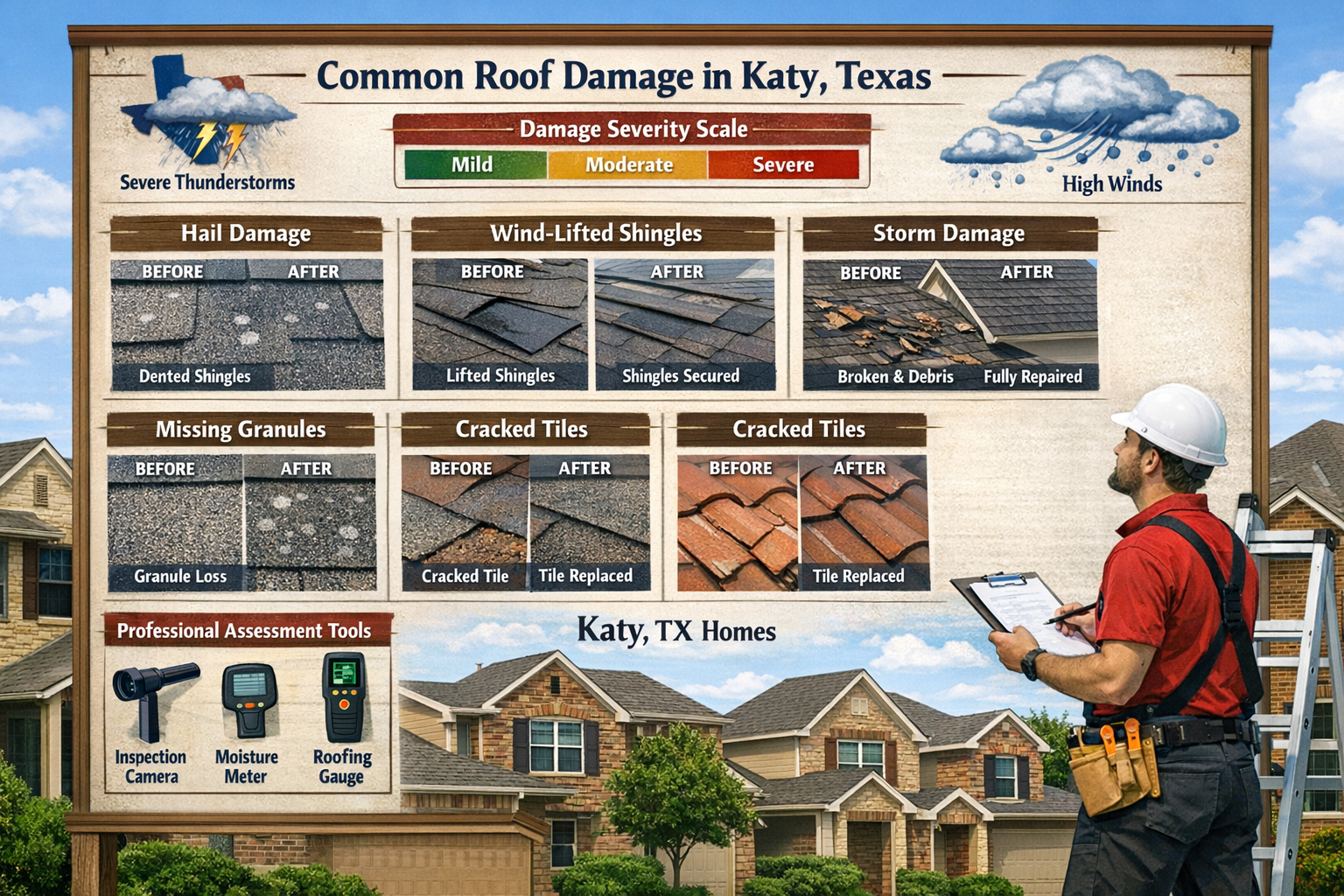 Common Roof Damage in Katy, Texas

Severe Thunderstorms

Damage Severity Scale
Mild
Moderate
Severe

High Winds

Hail Damage
BEFORE
AFTER
Dented Shingles

Wind-Lifted Shingles
BEFORE
AFTER
Lifted Shingles
Shingles Secured

Storm Damage
BEFORE
AFTER
Broken & Debris
Fully Repaired

Missing Granules
BEFORE
AFTER
Granule Loss

Cracked Tiles
BEFORE
AFTER
Cracked Tile
Tile Replaced

Cracked Tiles
BEFORE
AFTER
Tile Replaced

Professional Assessment Tools
Inspection Camera
Moisture Meter
Roofing Gauge

Katy, TX Homes