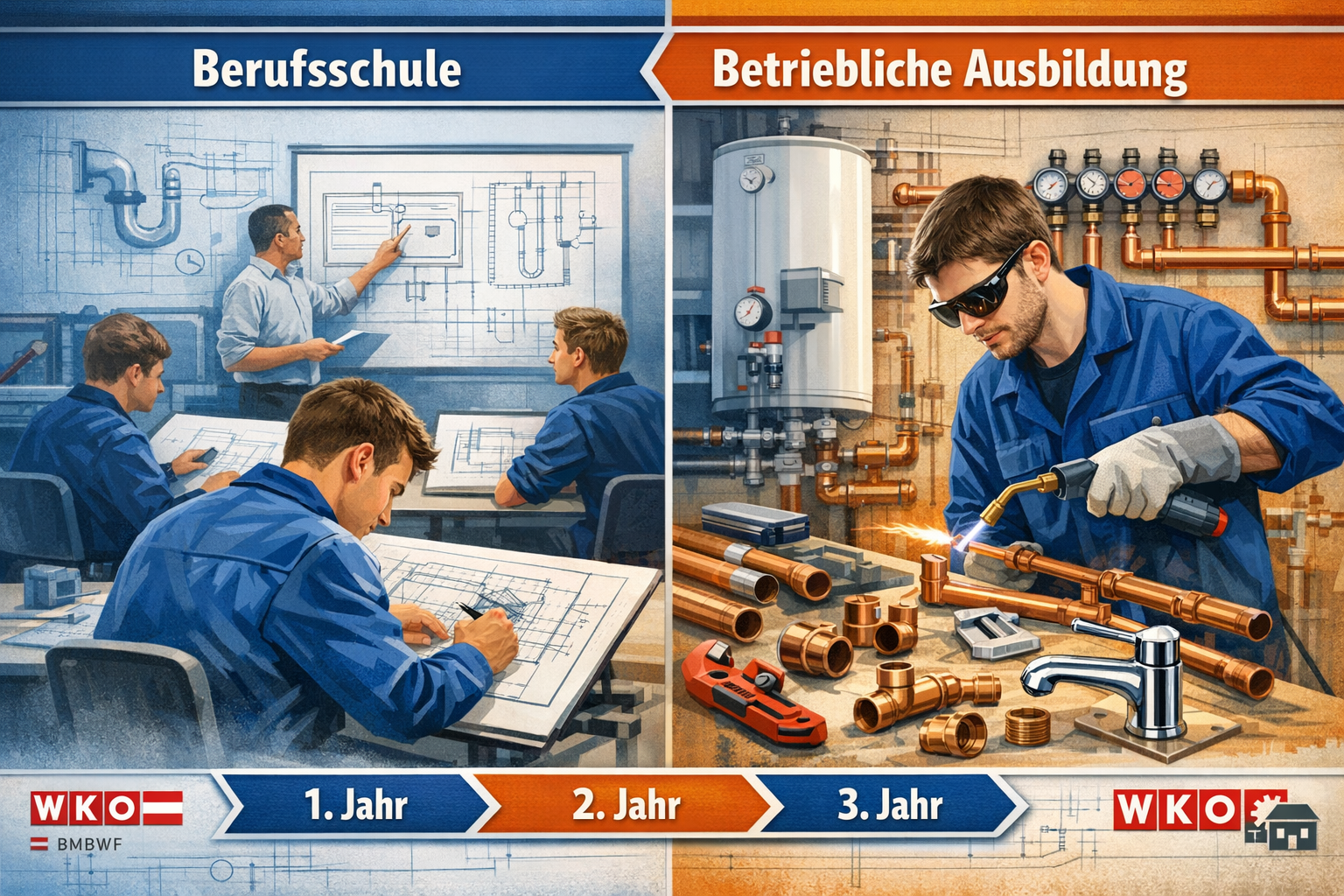 Berufsschule

Betriebliche Ausbildung

WKO

BMBWF

1. Jahr

2. Jahr

3. Jahr

WKO