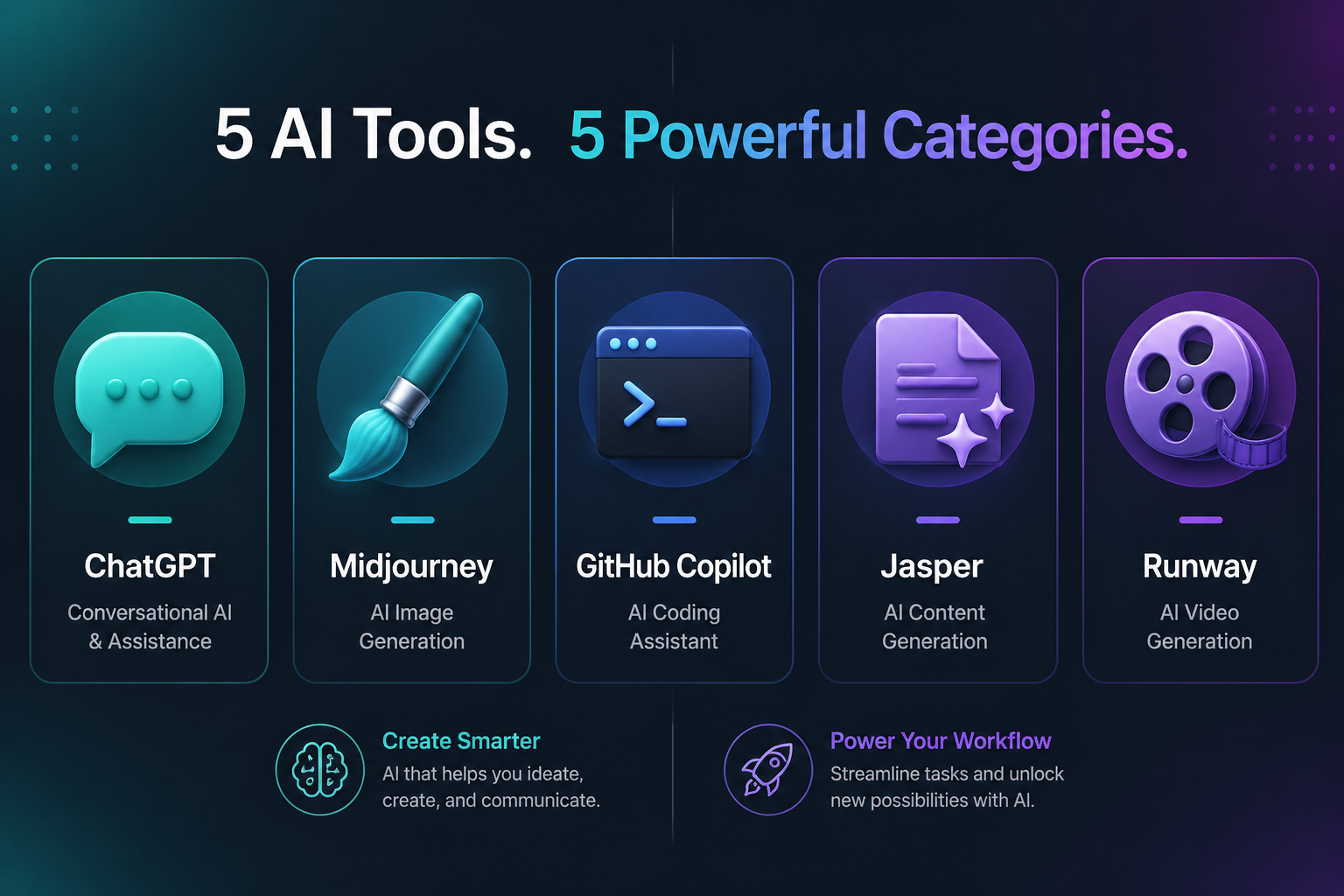 5 AI Tools. 5 Powerful Categories.

ChatGPT
Conversational AI & Assistance

Midjourney
AI Image Generation

GitHub Copilot
AI Coding Assistant

Jasper
AI Content Generation

Runway
AI Video Generation

Create Smarter
AI that helps you ideate, create, and communicate.

Power Your Workflow
Streamline tasks and unlock new possibilities with AI.