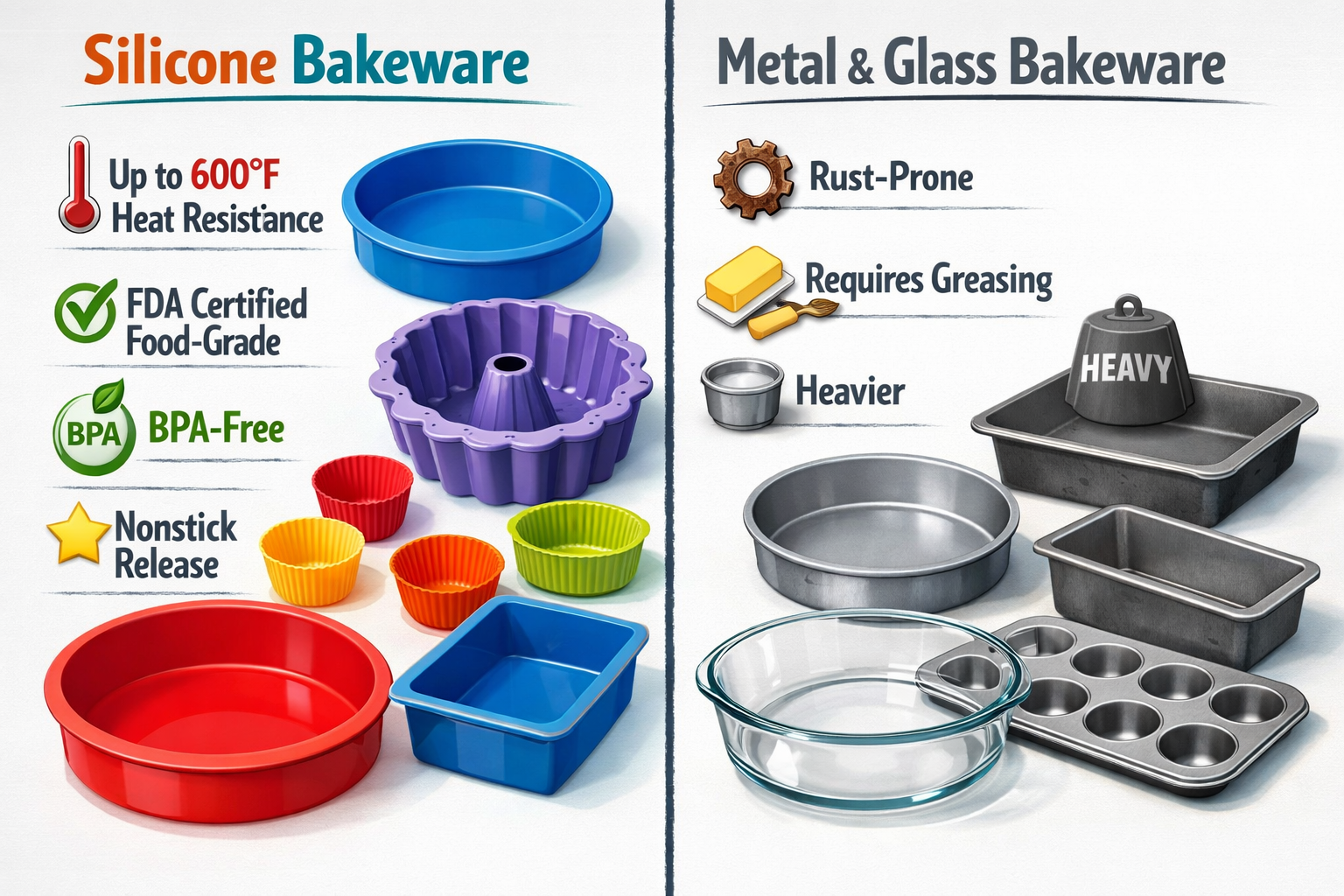 Silicone Bakeware

Up to 600°F Heat Resistance

FDA Certified Food-Grade

BPA BPA-Free

Nonstick Release

Metal & Glass Bakeware

Rust-Prone

Requires Greasing

Heavier

HEAVY