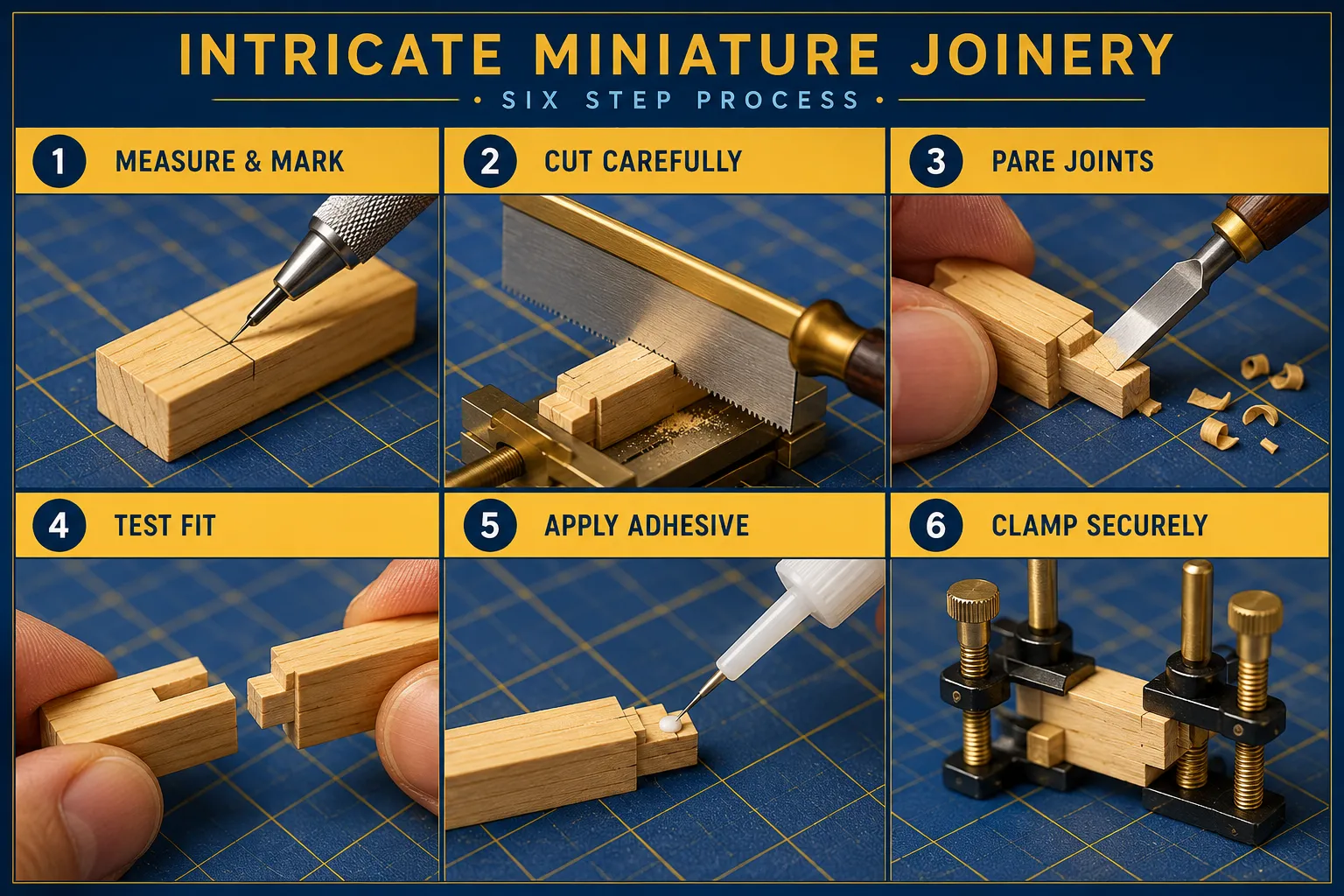 INTRICATE MINIATURE JOINERY

• SIX STEP PROCESS •

1 MEASURE & MARK

2 CUT CAREFULLY

3 PARE JOINTS

4 TEST FIT

5 APPLY ADHESIVE

6 CLAMP SECURELY