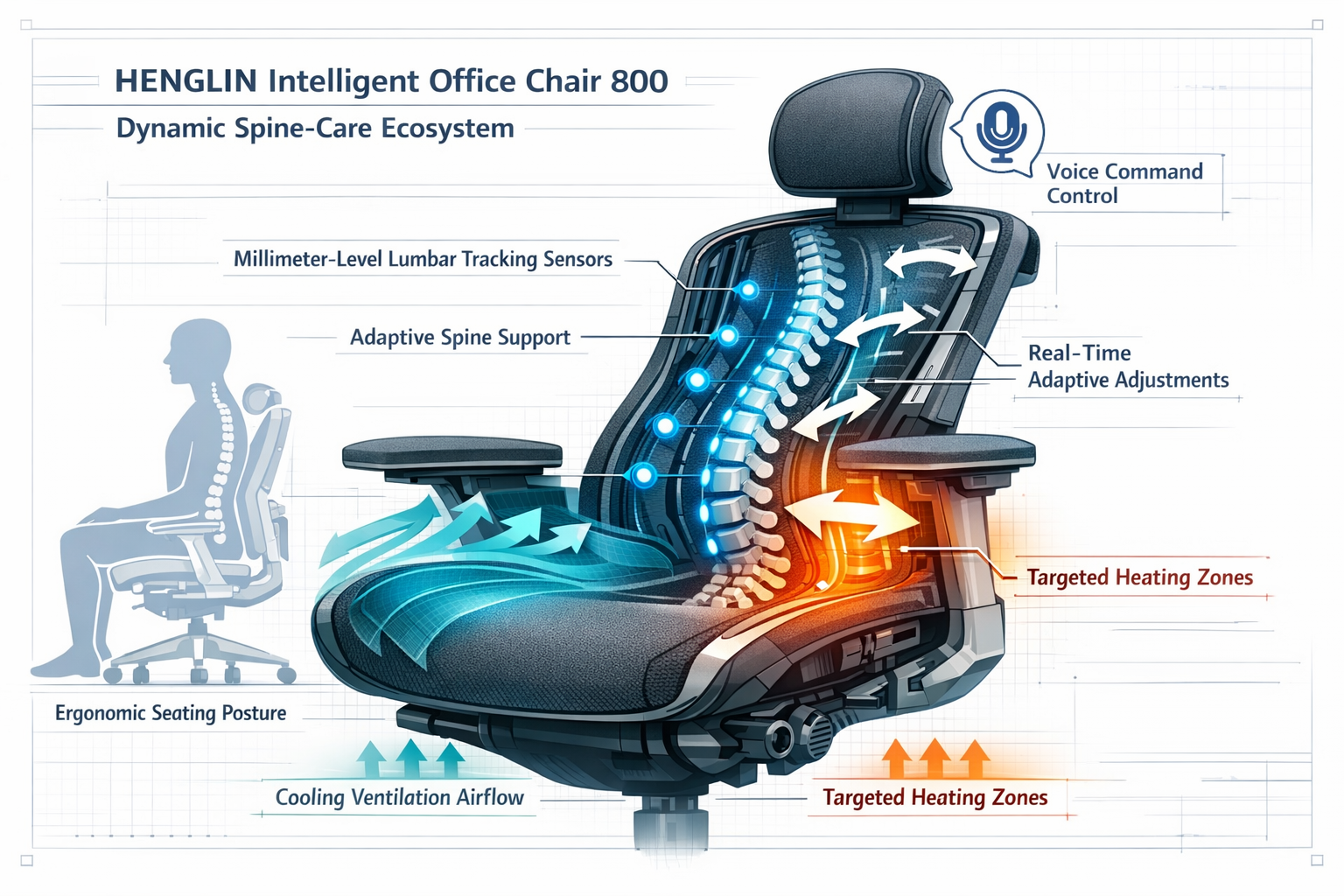 HENGLIN Intelligent Office Chair 800

Dynamic Spine-Care Ecosystem

Voice Command Control

Millimeter-Level Lumbar Tracking Sensors

Adaptive Spine Support

Real-Time Adaptive Adjustments

Targeted Heating Zones

Ergonomic Seating Posture

Cooling Ventilation Airflow

Targeted Heating Zones