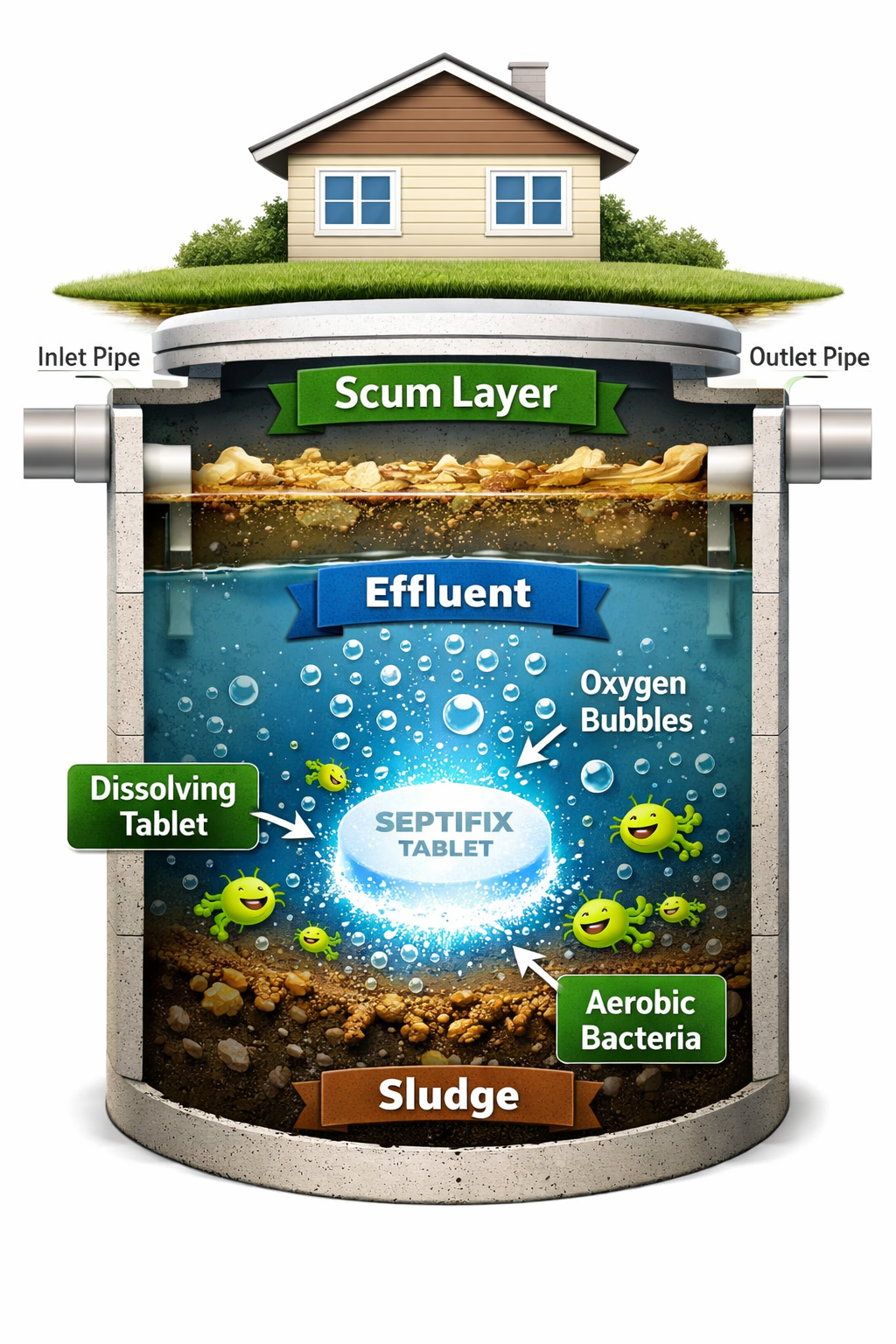 Inlet Pipe

Outlet Pipe

Scum Layer

Effluent

Oxygen Bubbles

Dissolving Tablet

SEPTIFIX TABLET

Aerobic Bacteria

Sludge