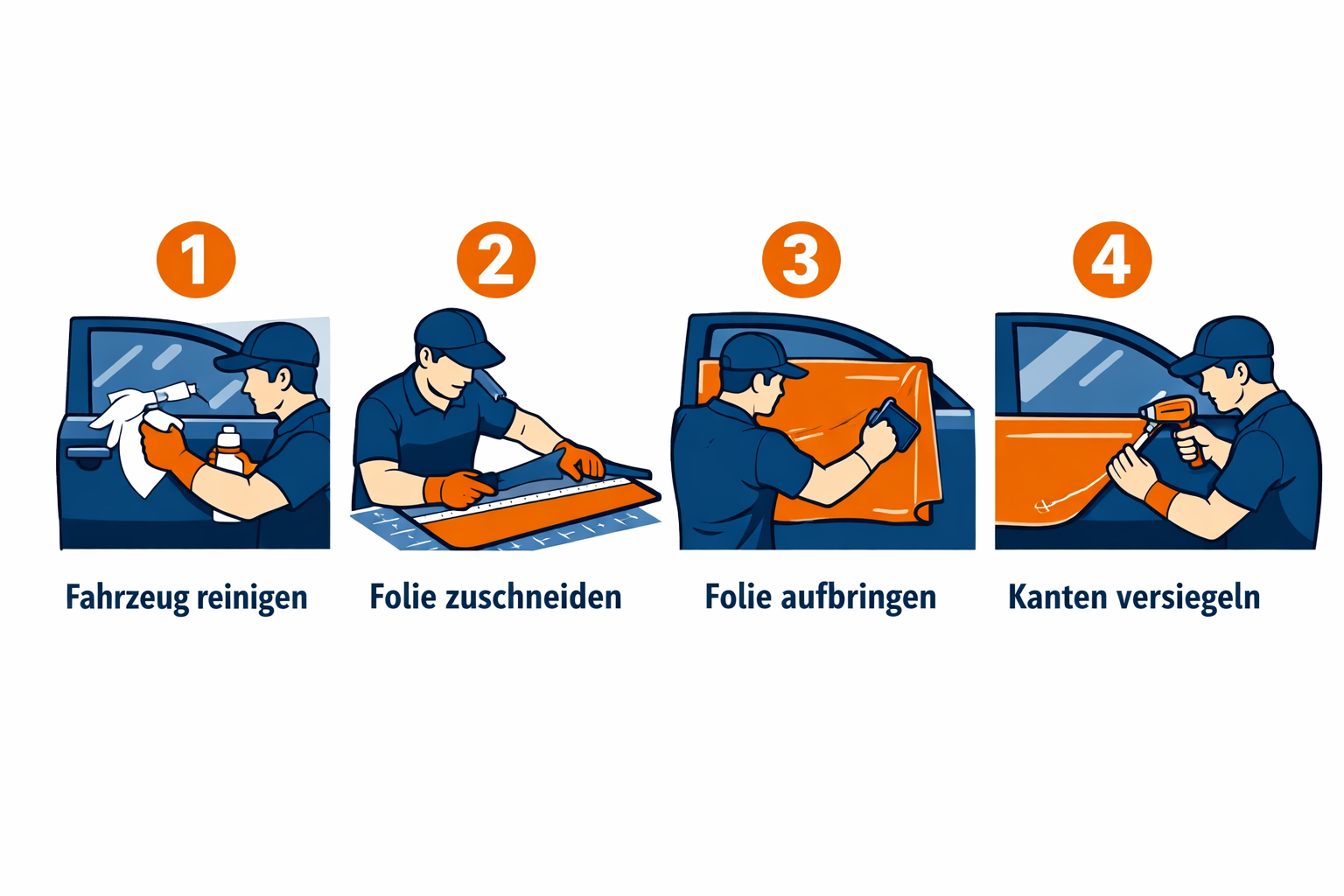 1
Fahrzeug reinigen

2
Folie zuschneiden

3
Folie aufbringen

4
Kanten versiegeln