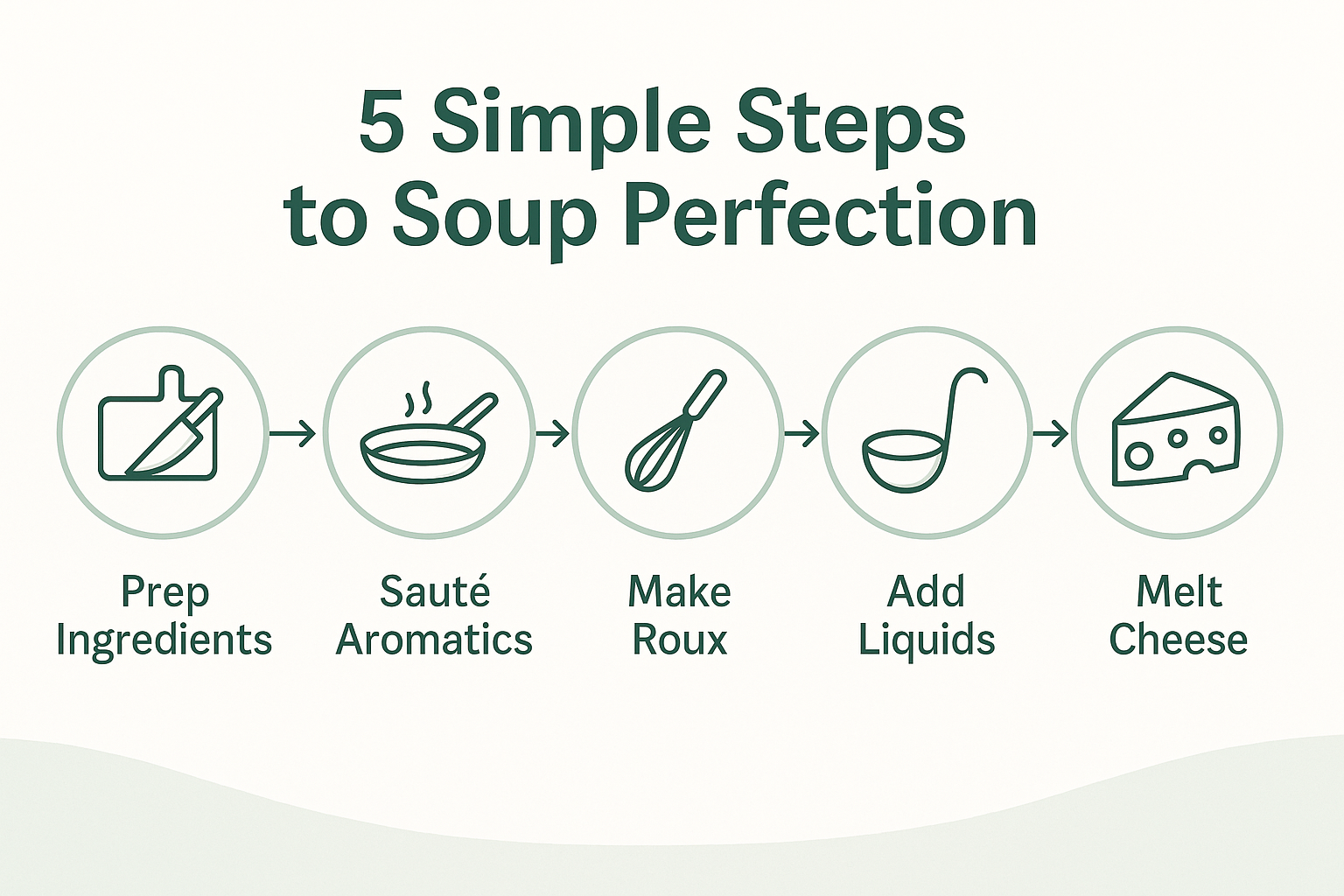 5 Simple Steps to Soup Perfection

Prep Ingredients

Sauté Aromatics

Make Roux

Add Liquids

Melt Cheese