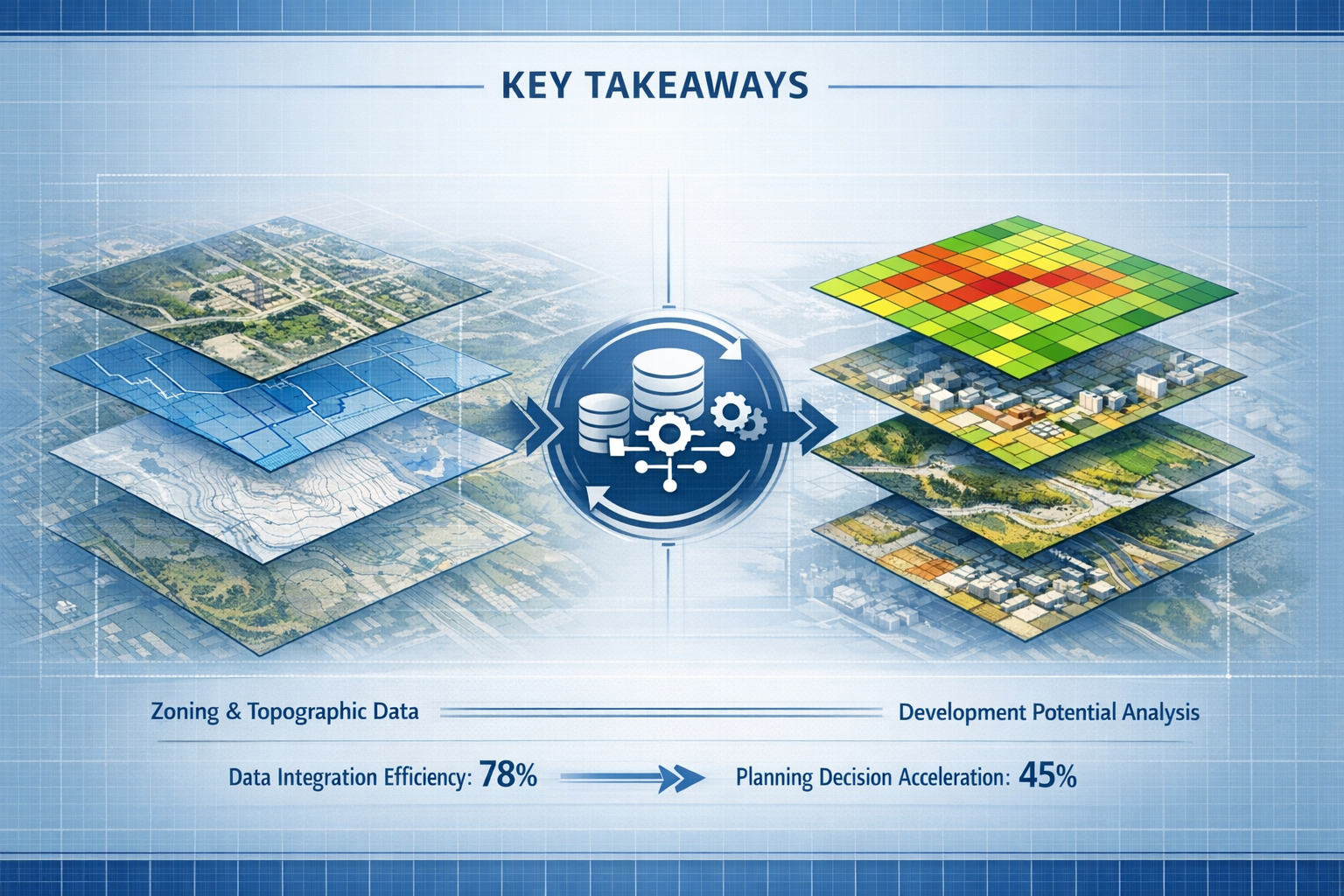 KEY TAKEAWAYS

Zoning & Topographic Data

Development Potential Analysis

Data Integration Efficiency: 78%

Planning Decision Acceleration: 45%