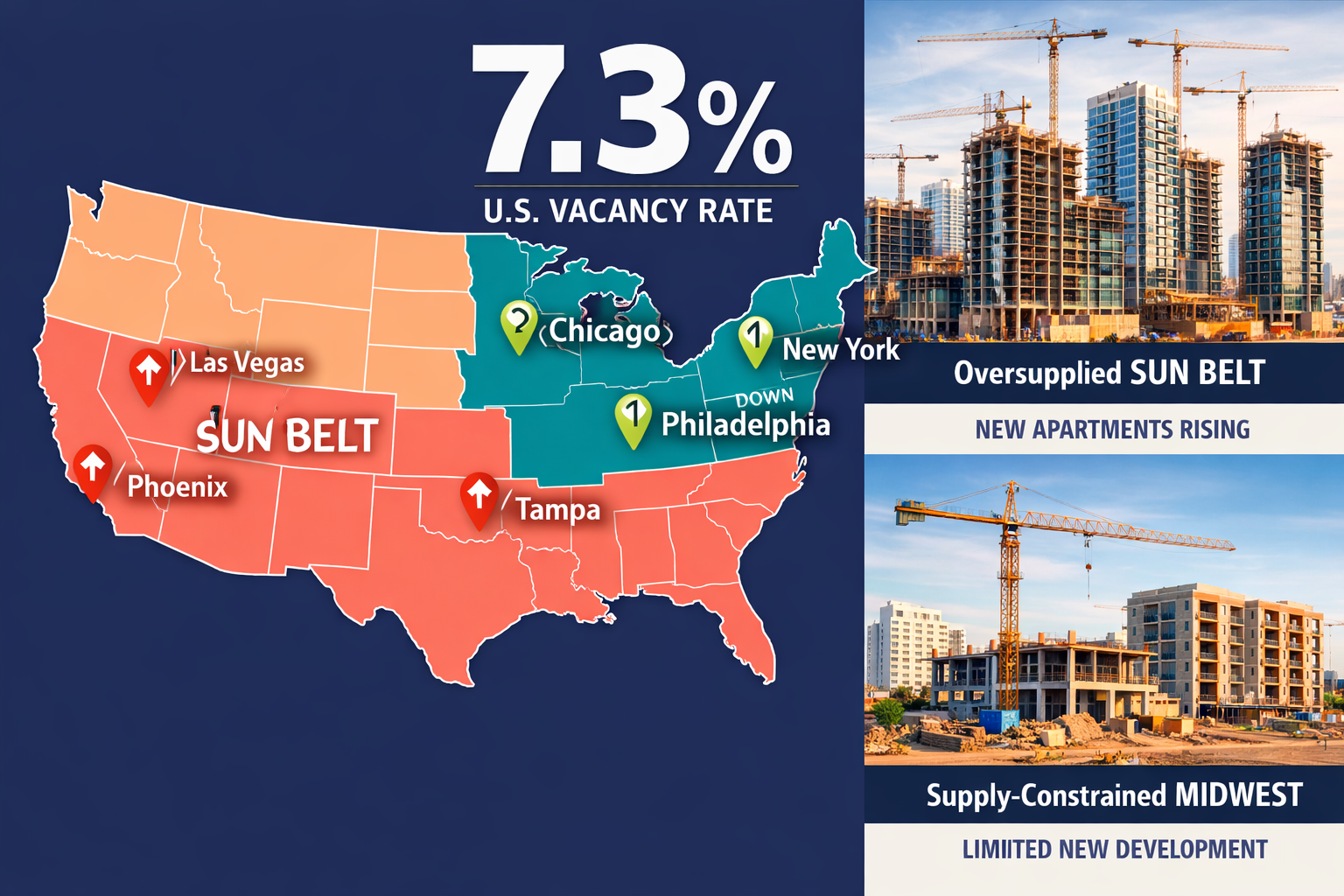 7.3%

U.S. VACANCY RATE

Las Vegas

SUN BELT

Phoenix

Tampa

Chicago

New York

DOWN

Philadelphia

Oversupplied SUN BELT

NEW APARTMENTS RISING

Supply-Constrained MIDWEST

LIMIITED NEW DEVELOPMENT