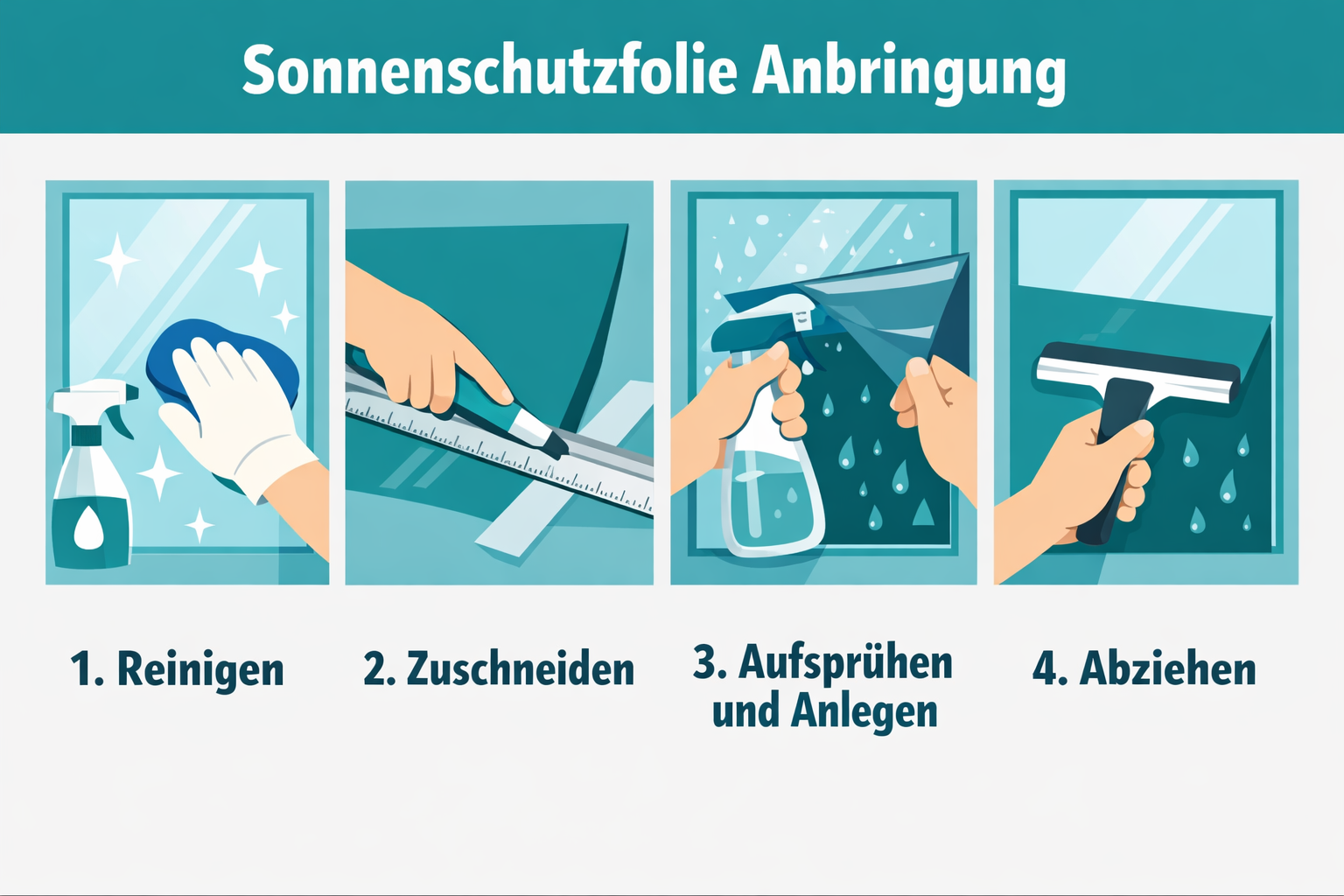 Sonnenschutzfolie Anbringung

1. Reinigen

2. Zuschneiden

3. Aufsprühen und Anlegen

4. Abziehen