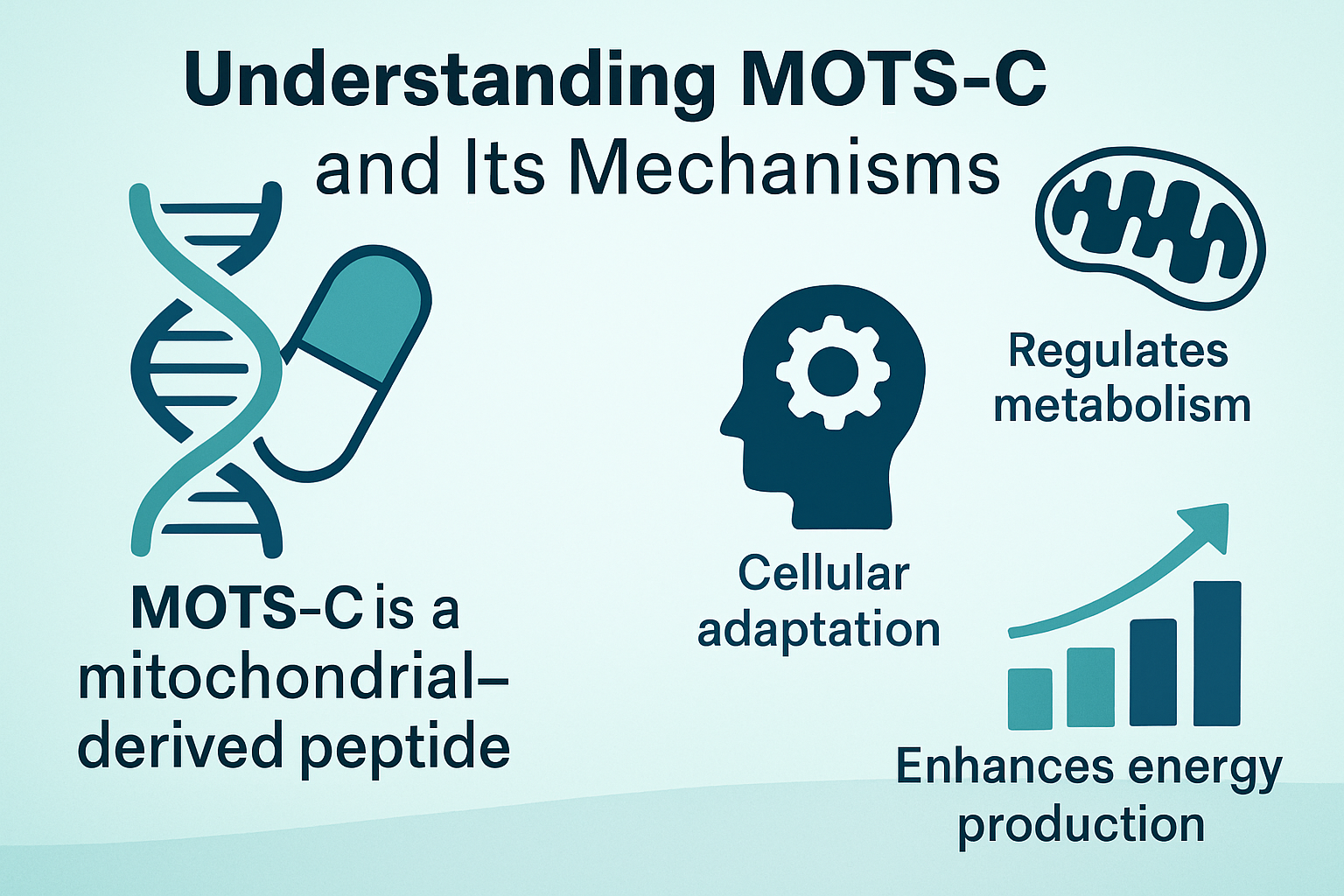 Understanding MOTS-C and Its Mechanisms

MOTS-C is a mitochondrial–derived peptide

Cellular adaptation

Regulates metabolism

Enhances energy production