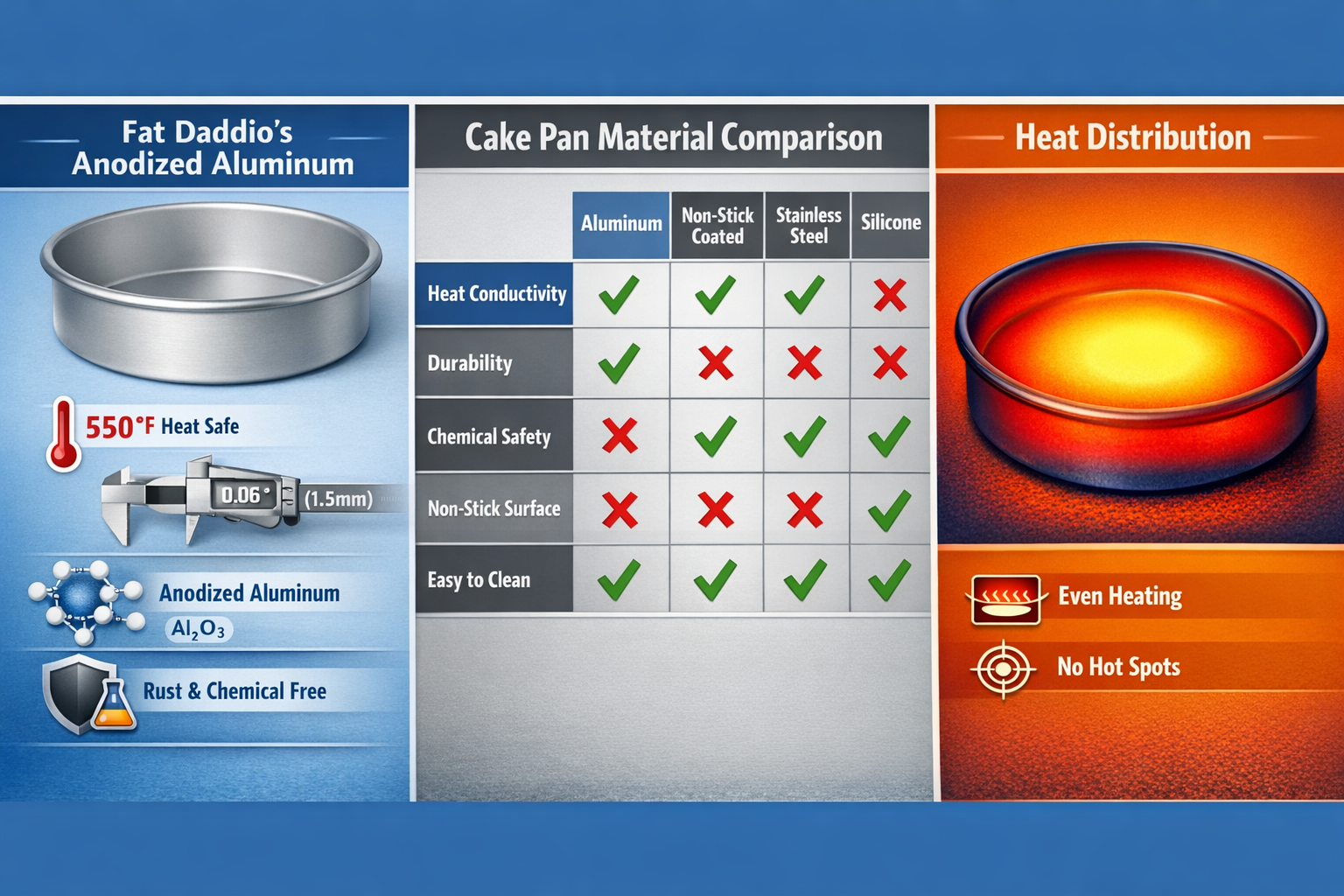 Fat Daddio's Anodized Aluminum

550°F Heat Safe

0.06" (1.5mm)

Anodized Aluminum
$Al_2O_3$

Rust & Chemical Free

Cake Pan Material Comparison

| | Aluminum | Non-Stick Coated | Stainless Steel | Silicone |
|---|---|---|---|---|
| Heat Conductivity | ✓ | ✓ | ✓ | ✗ |
| Durability | ✓ | ✗ | ✗ | ✗ |
| Chemical Safety | ✗ | ✓ | ✓ | ✓ |
| Non-Stick Surface | ✗ | ✗ | ✗ | ✓ |
| Easy to Clean | ✓ | ✓ | ✓ | ✓ |

Heat Distribution

Even Heating

No Hot Spots