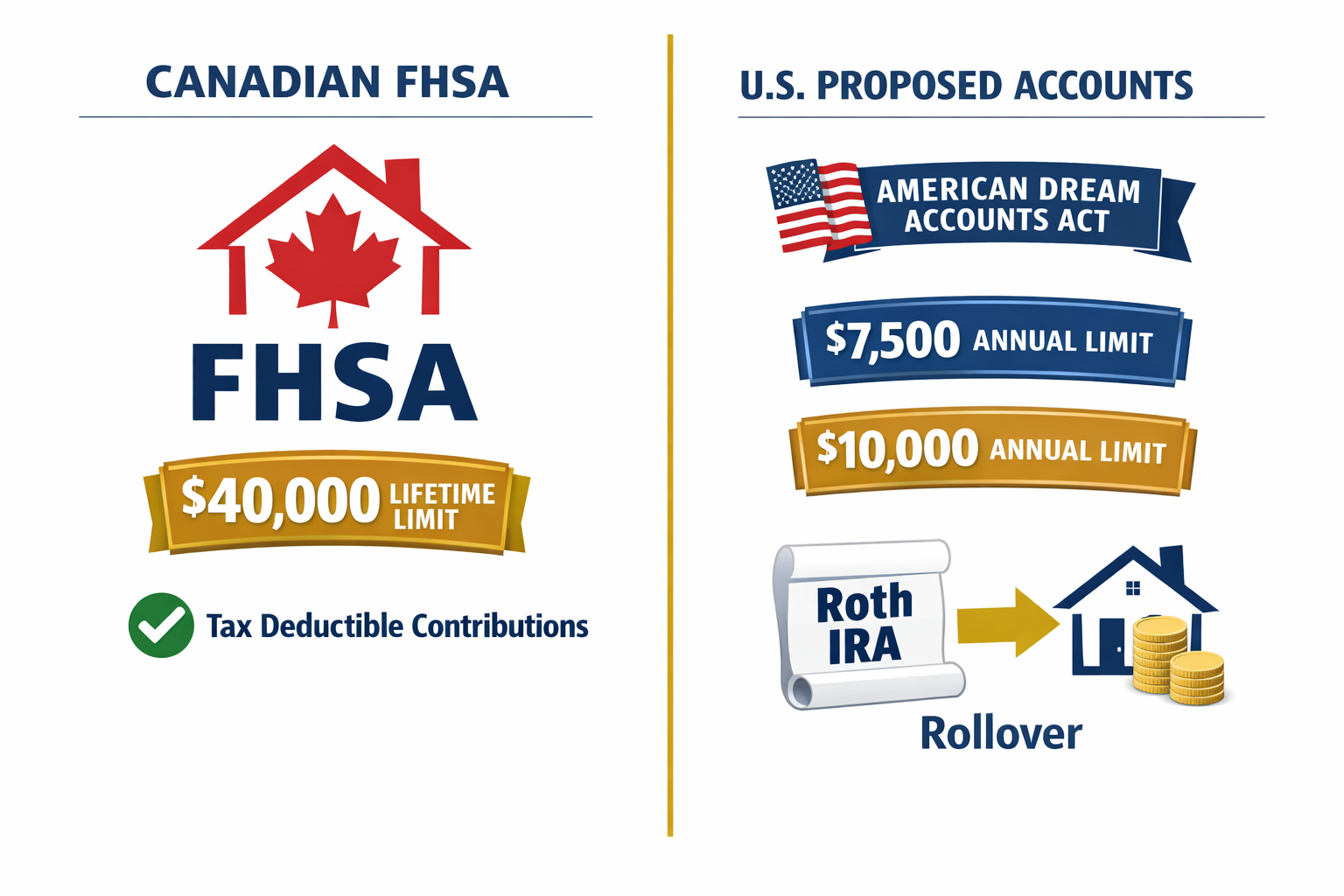 CANADIAN FHSA

FHSA

$40,000 LIFETIME LIMIT

Tax Deductible Contributions

U.S. PROPOSED ACCOUNTS

AMERICAN DREAM ACCOUNTS ACT

$7,500 ANNUAL LIMIT

$10,000 ANNUAL LIMIT

Roth IRA

Rollover