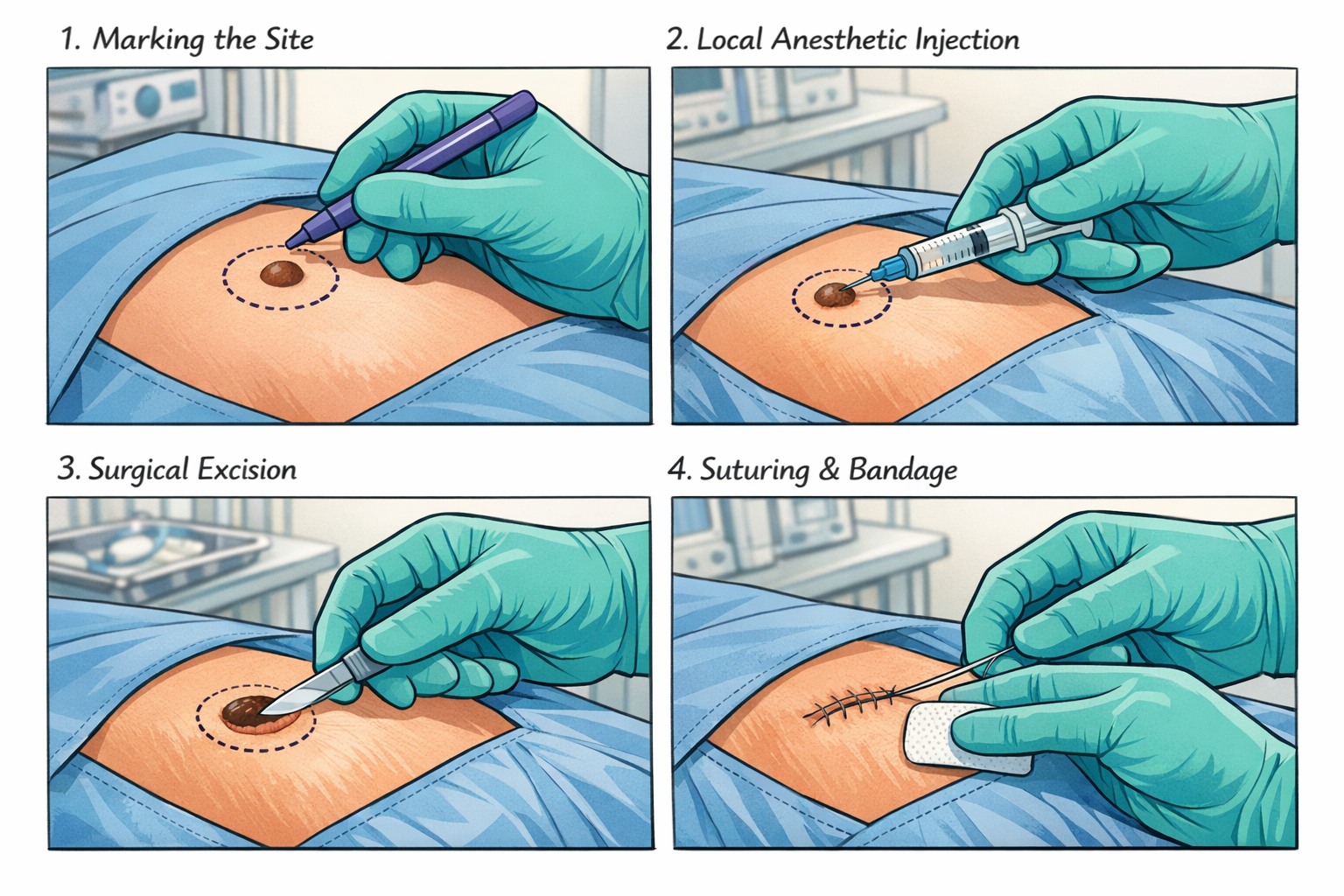 1. Marking the Site

2. Local Anesthetic Injection

3. Surgical Excision

4. Suturing & Bandage