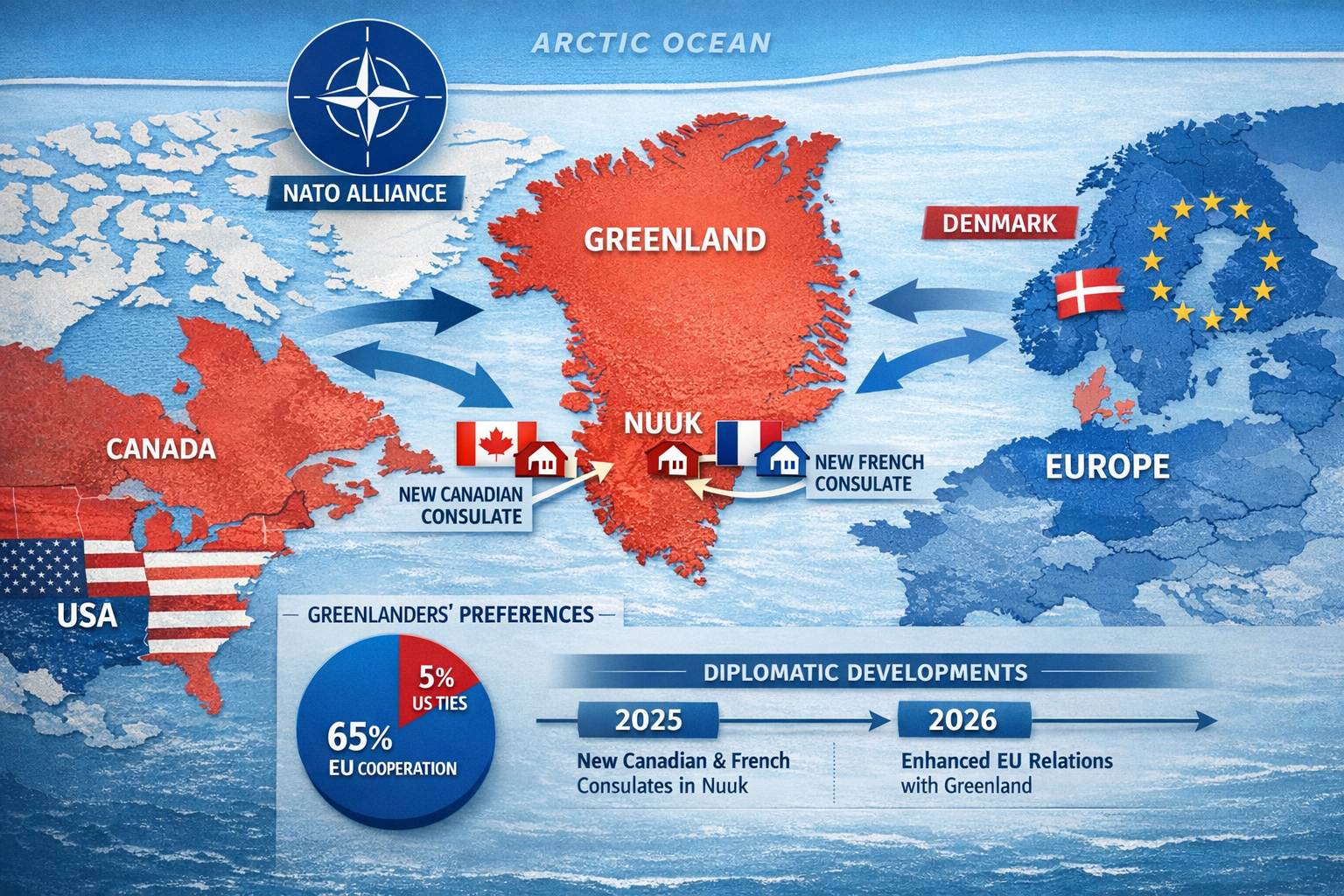 ARCTIC OCEAN

NATO ALLIANCE

GREENLAND

DENMARK

CANADA

NUUK

NEW CANADIAN CONSULATE

NEW FRENCH CONSULATE

EUROPE

USA

GREENLANDERS' PREFERENCES

5%
US TIES

65%
EU COOPERATION

DIPLOMATIC DEVELOPMENTS

2025
New Canadian & French Consulates in Nuuk

2026
Enhanced EU Relations with Greenland