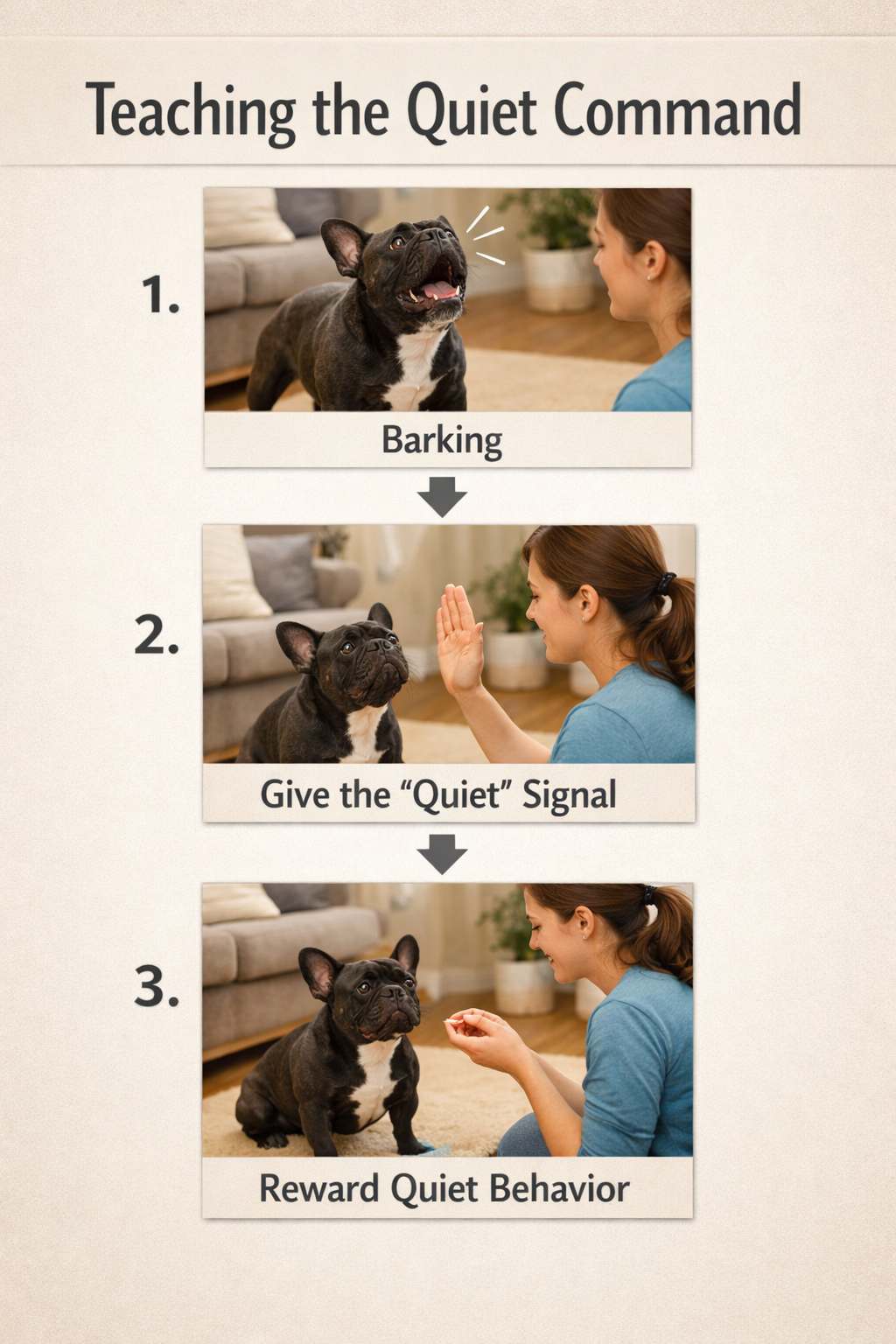 Teaching the Quiet Command

1.

Barking

2.

Give the “Quiet” Signal

3.

Reward Quiet Behavior