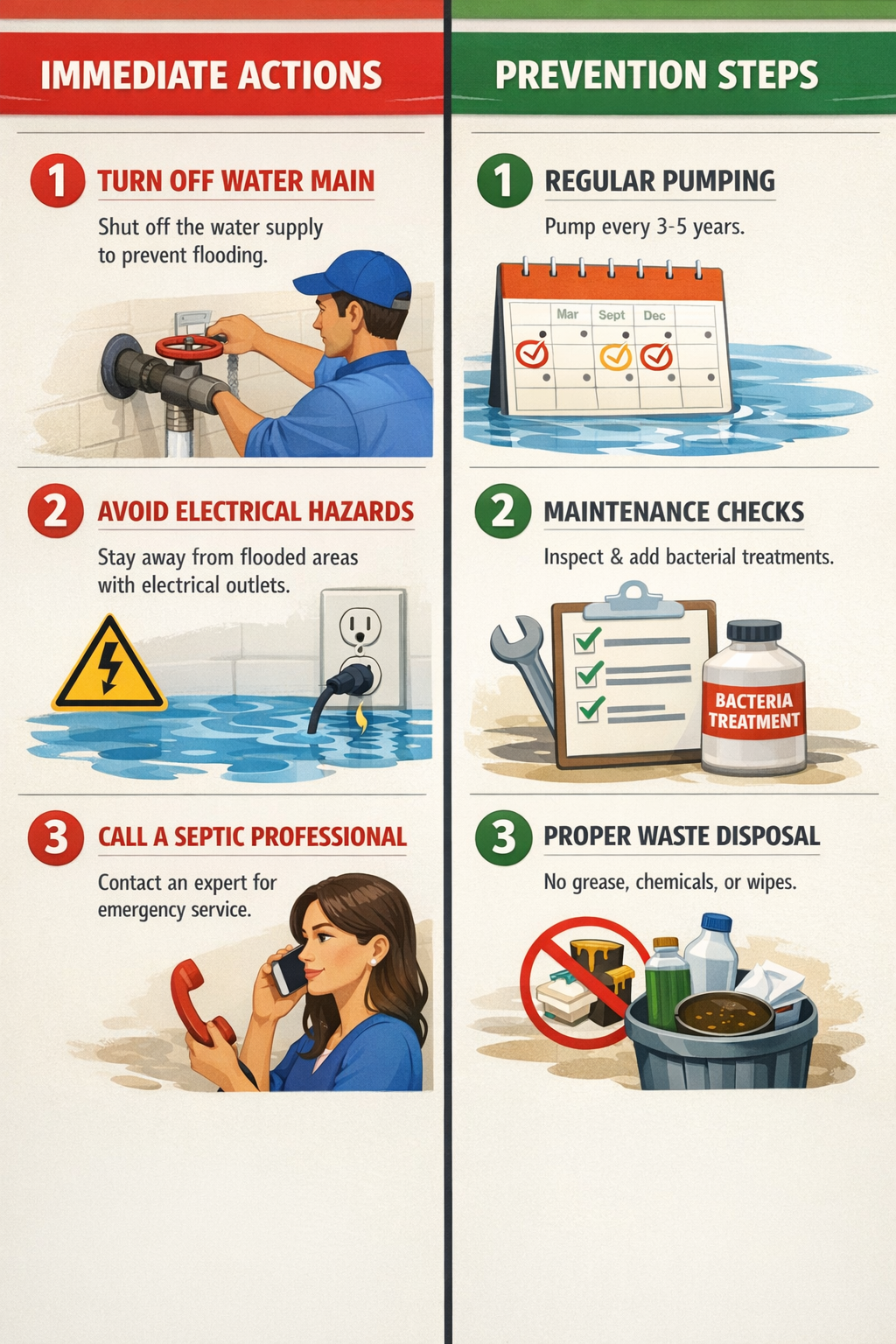 IMMEDIATE ACTIONS

1 TURN OFF WATER MAIN

Shut off the water supply to prevent flooding.

2 AVOID ELECTRICAL HAZARDS

Stay away from flooded areas with electrical outlets.

3 CALL A SEPTIC PROFESSIONAL

Contact an expert for emergency service.

PREVENTION STEPS

1 REGULAR PUMPING

Pump every 3-5 years.

Mar Sept Dec

2 MAINTENANCE CHECKS

Inspect & add bacterial treatments.

BACTERIA TREATMENT

3 PROPER WASTE DISPOSAL

No grease, chemicals, or wipes.