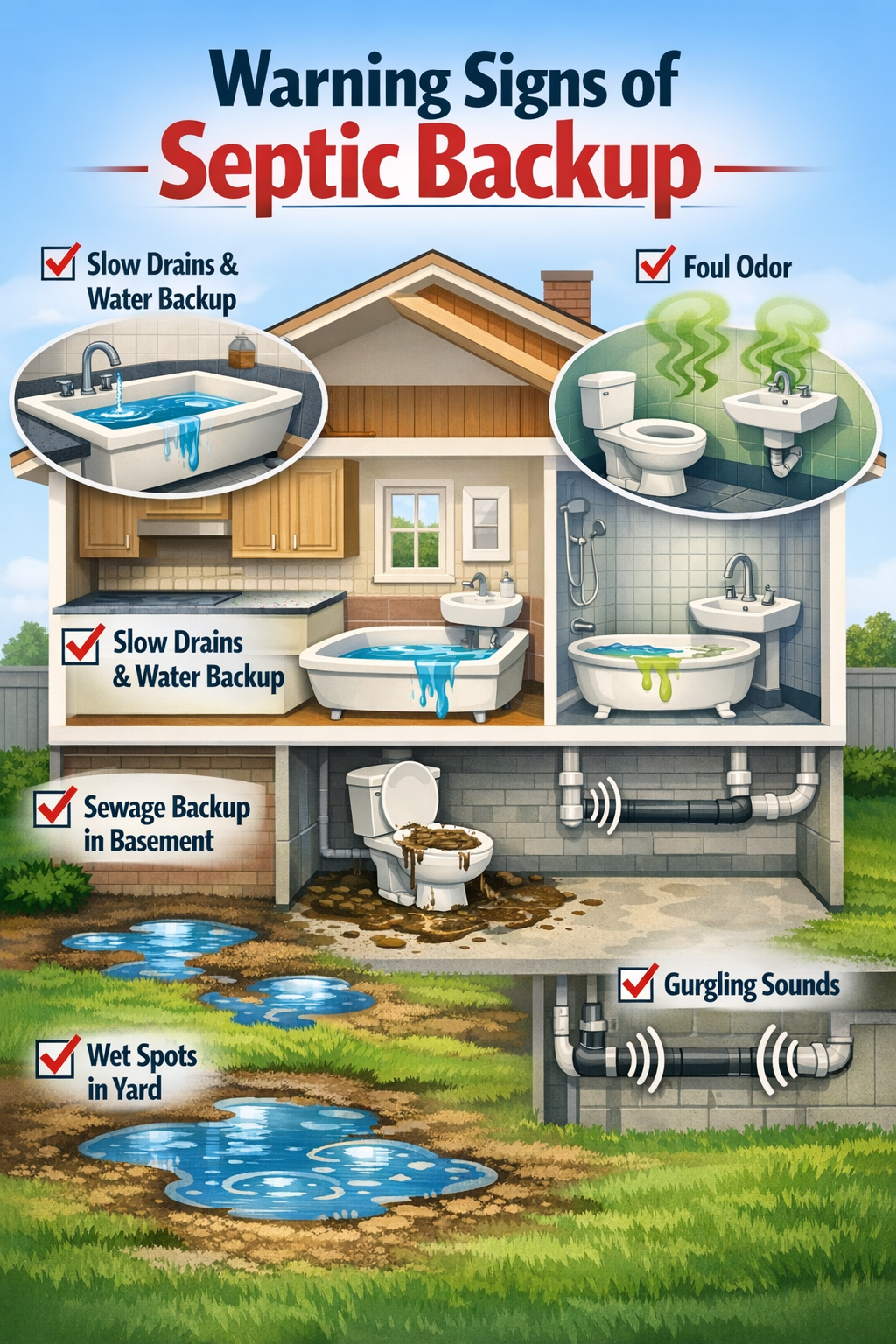 Warning Signs of
Septic Backup

Slow Drains & Water Backup

Foul Odor

Slow Drains & Water Backup

Sewage Backup in Basement

Gurgling Sounds

Wet Spots in Yard