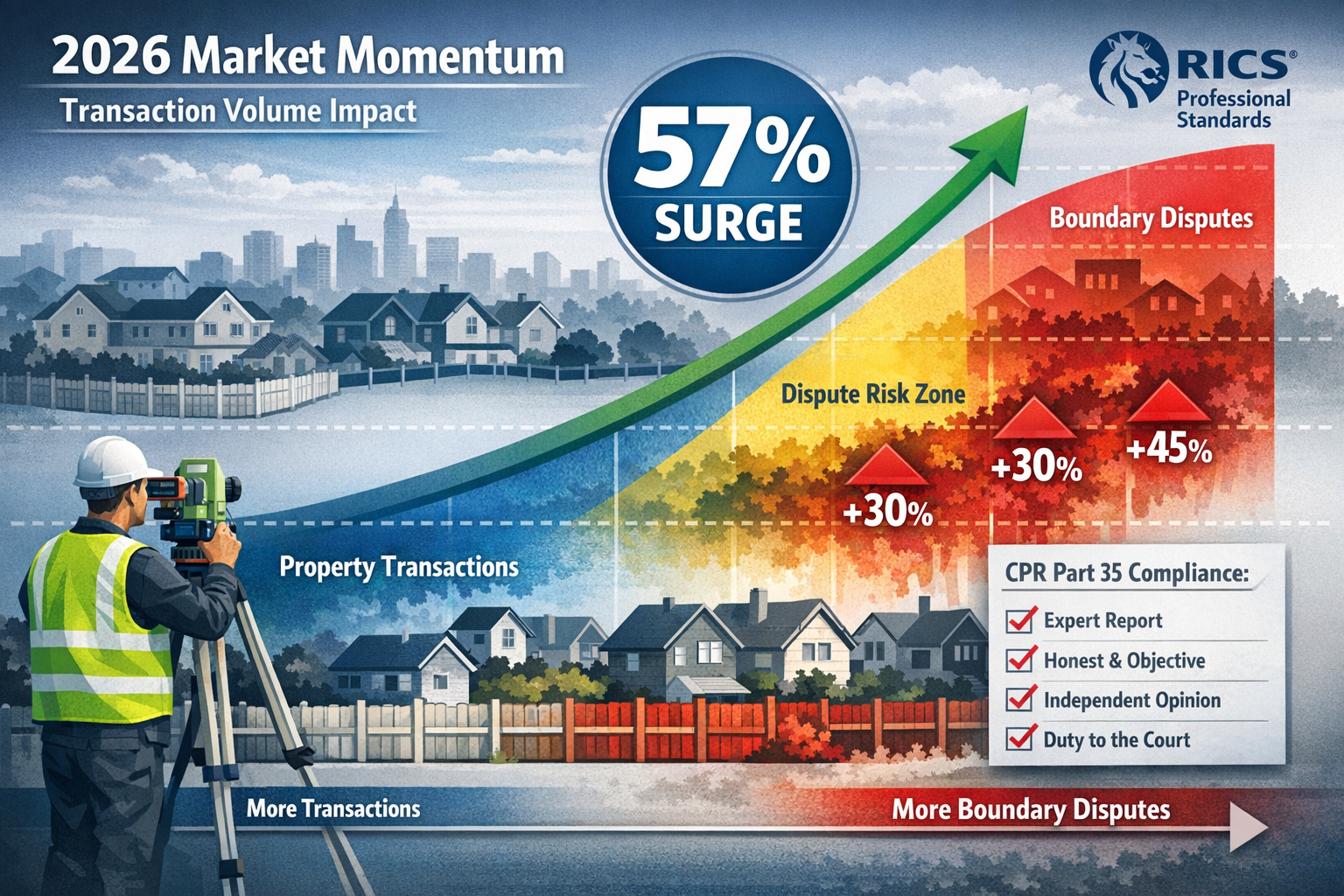 2026 Market Momentum

Transaction Volume Impact

57% SURGE

RICS® Professional Standards

Boundary Disputes

Dispute Risk Zone

+30%

+30%

+45%

Property Transactions

CPR Part 35 Compliance:

Expert Report

Honest & Objective

Independent Opinion

Duty to the Court

More Transactions

More Boundary Disputes