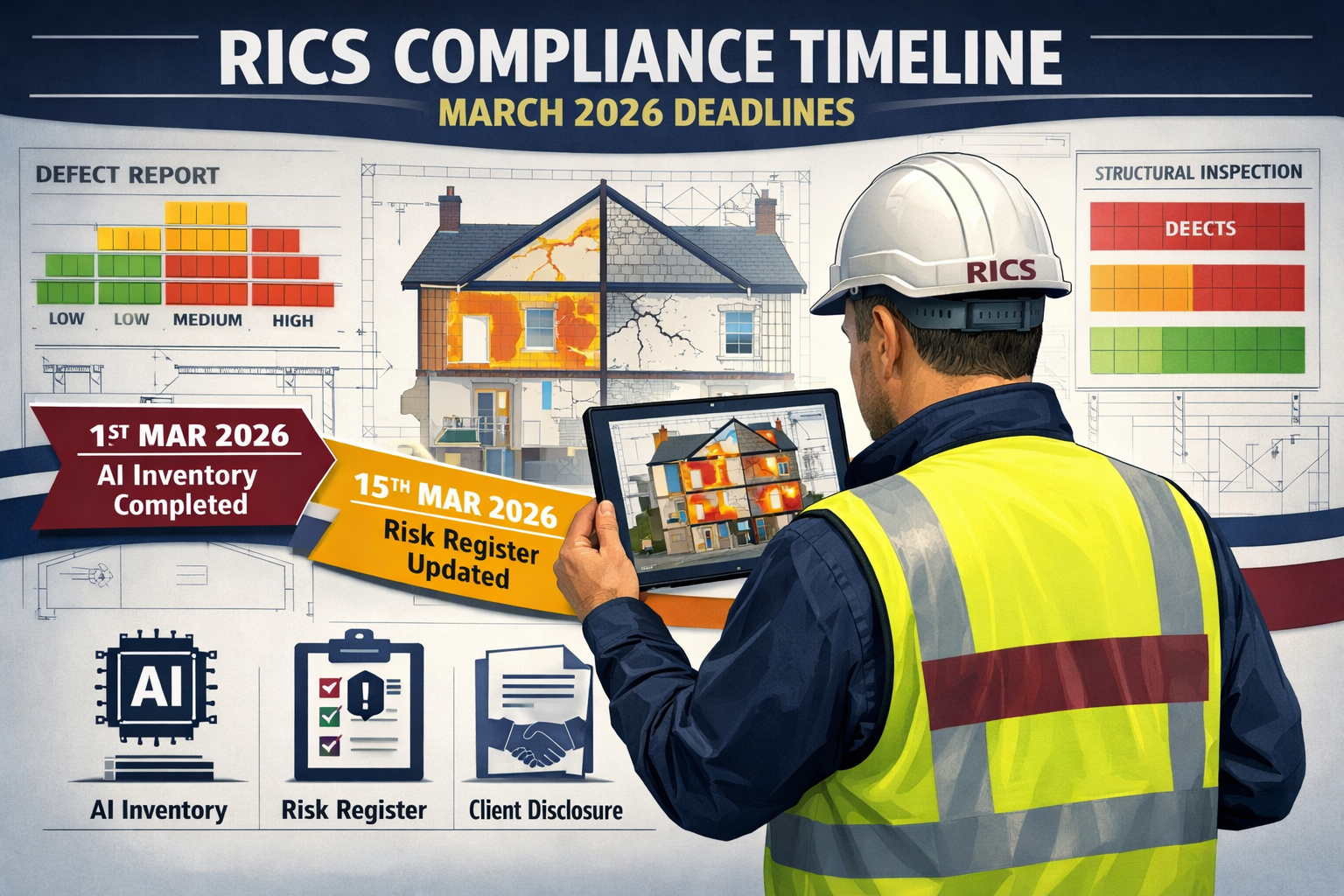 RICS COMPLIANCE TIMELINE
MARCH 2026 DEADLINES

DEFECT REPORT
LOW LOW MEDIUM HIGH

STRUCTURAL INSPECTION
DEECTS

RICS

1ST MAR 2026
AI Inventory Completed

15TH MAR 2026
Risk Register Updated

AI
AI Inventory
Risk Register
Client Disclosure