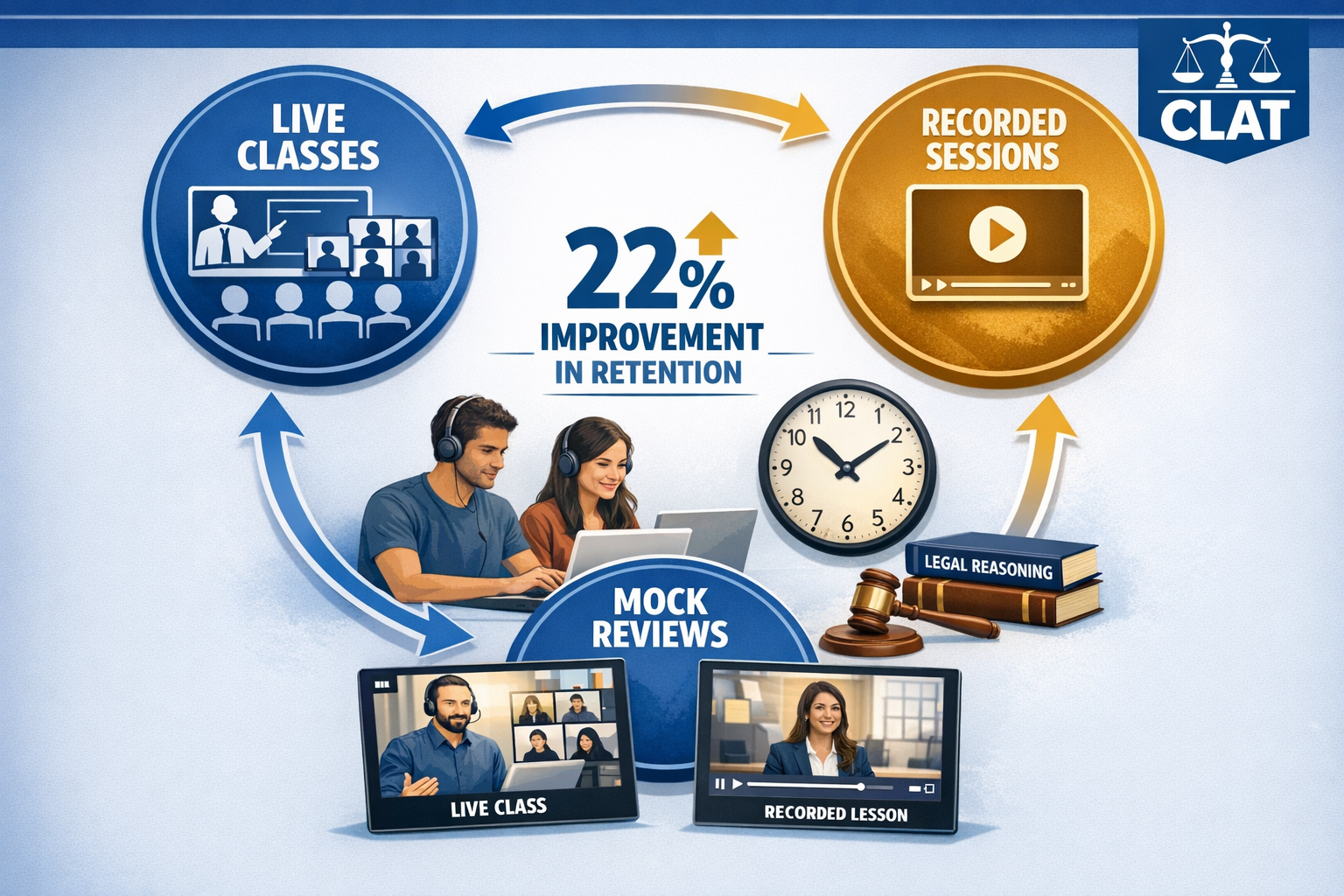 CLAT

LIVE CLASSES

RECORDED SESSIONS

22%

IMPROVEMENT IN RETENTION

11 12 1 2 3 4 5 6 7 8 9 10

LEGAL REASONING

MOCK REVIEWS

LIVE CLASS

RECORDED LESSON