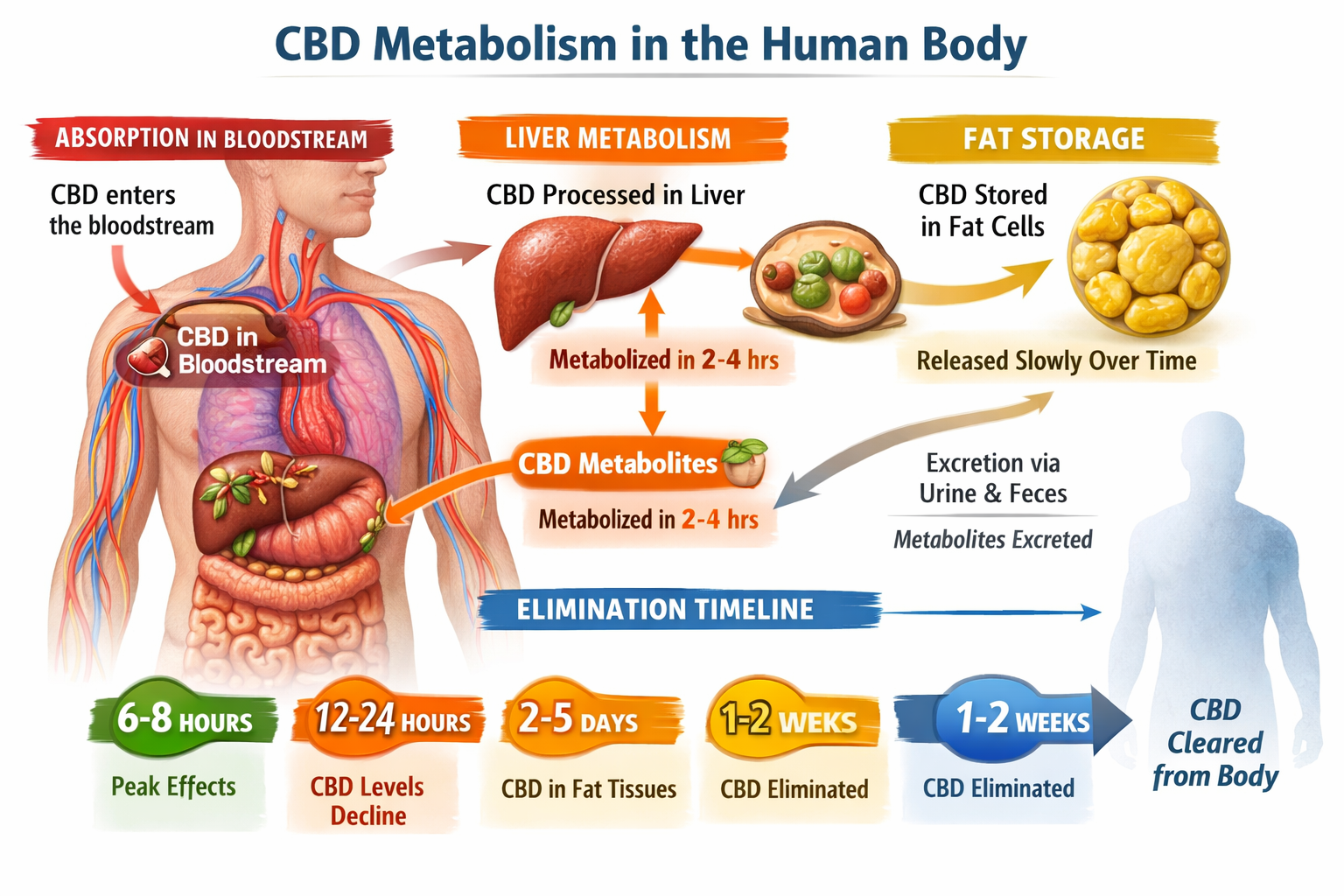 CBD Metabolism in the Human Body

ABSORPTION IN BLOODSTREAM

CBD enters the bloodstream

CBD in Bloodstream

LIVER METABOLISM

CBD Processed in Liver

Metabolized in 2-4 hrs

CBD Metabolites

Metabolized in 2-4 hrs

FAT STORAGE

CBD Stored in Fat Cells

Released Slowly Over Time

Excretion via Urine & Feces

Metabolites Excreted

ELIMINATION TIMELINE

6-8 HOURS

Peak Effects

12-24 HOURS

CBD Levels Decline

2-5 DAYS

CBD in Fat Tissues

1-2 WEKS

CBD Eliminated

1-2 WEEKS

CBD Eliminated

CBD Cleared from Body