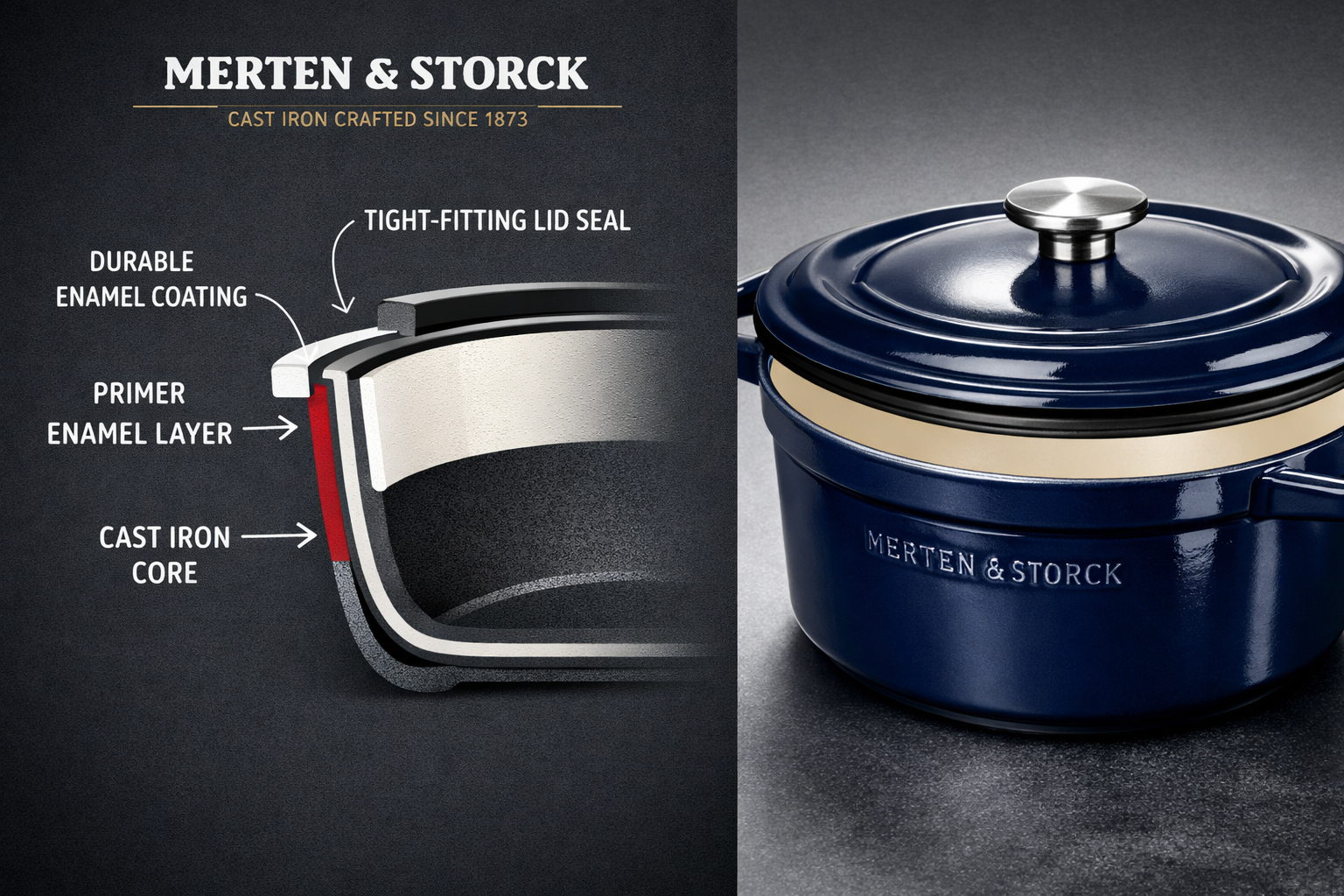 MERTEN & STORCK
CAST IRON CRAFTED SINCE 1873

TIGHT-FITTING LID SEAL

DURABLE ENAMEL COATING

PRIMER ENAMEL LAYER

CAST IRON CORE

MERTEN & STORCK