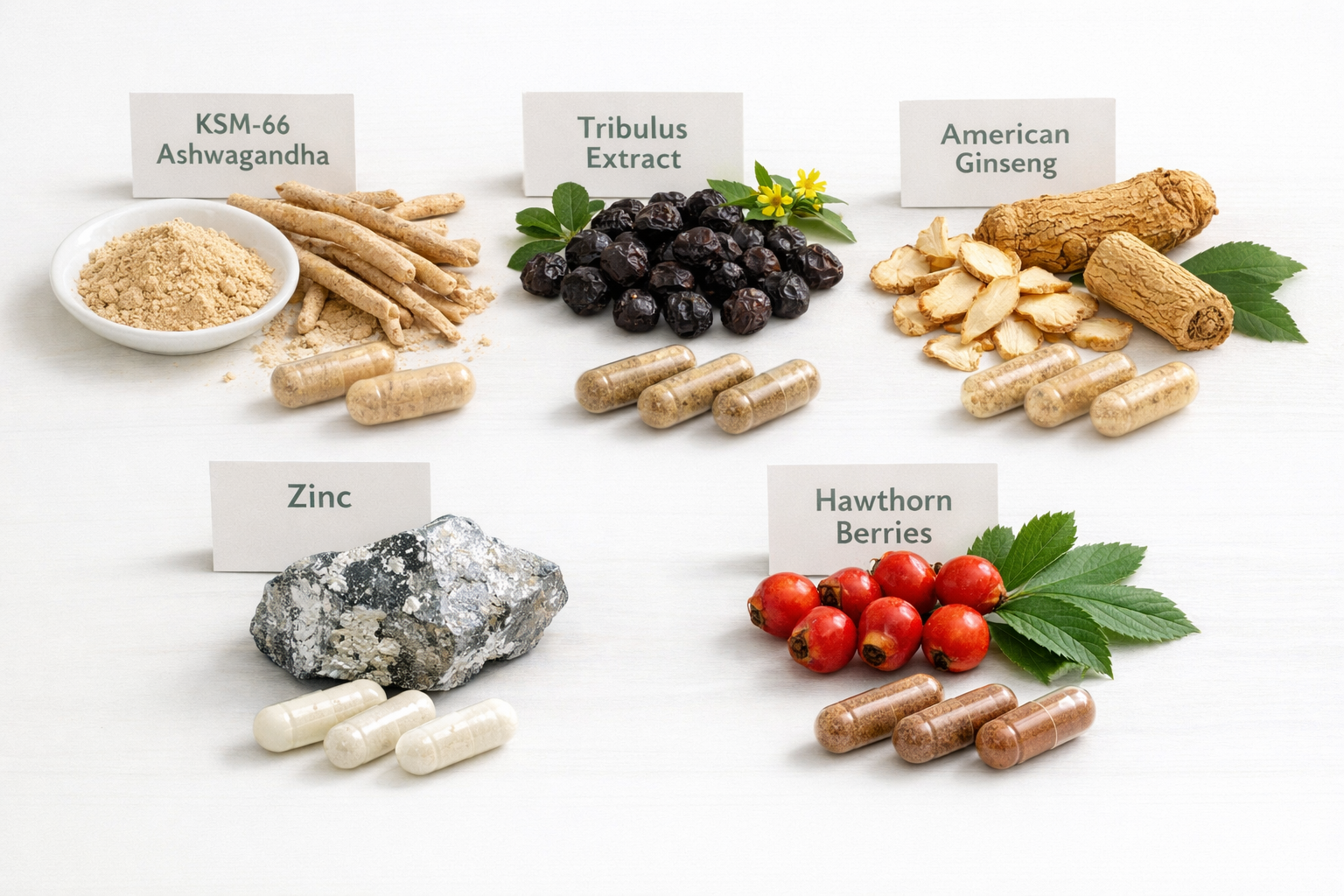 KSM-66
Ashwagandha

Tribulus
Extract

American
Ginseng

Zinc

Hawthorn
Berries