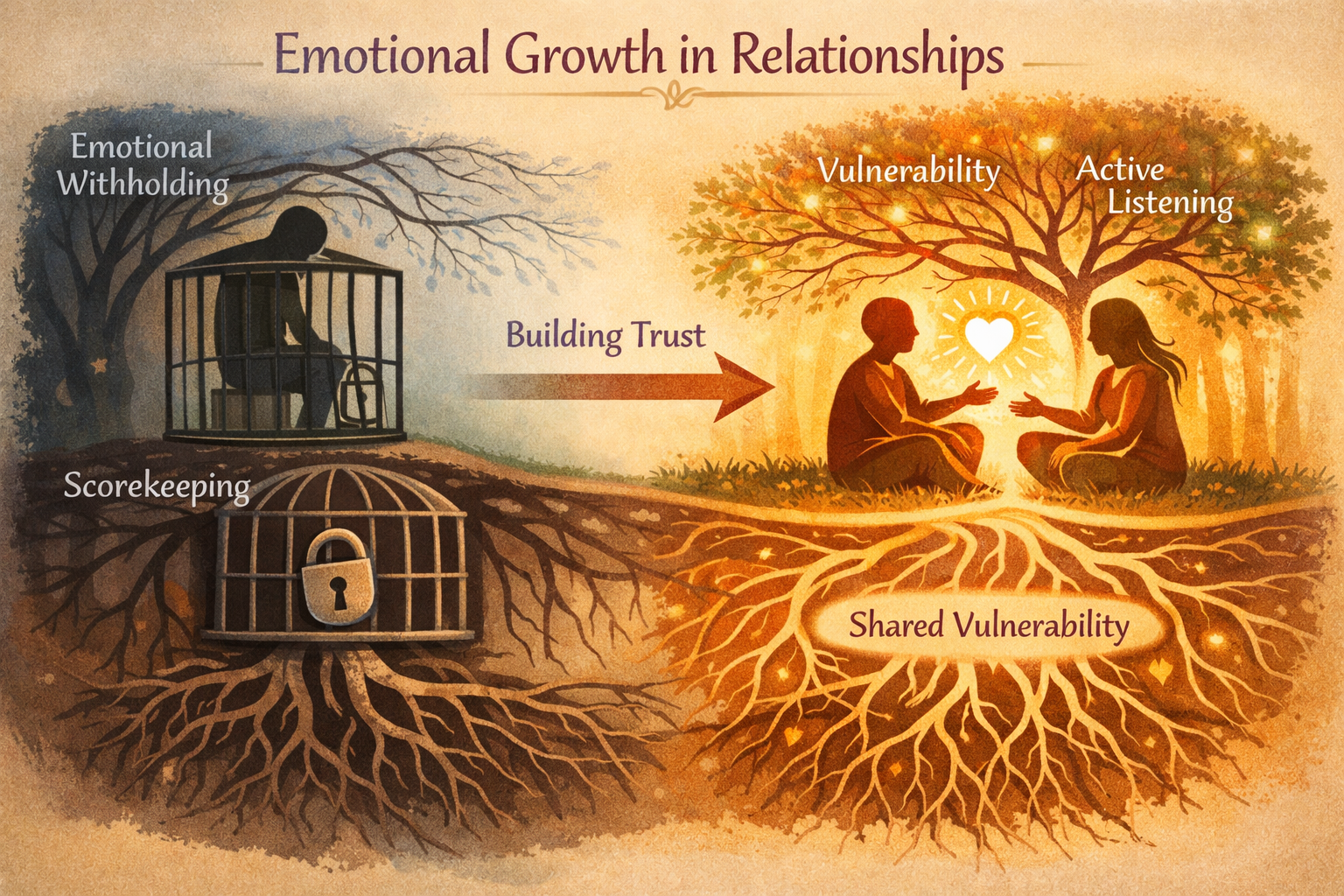 Emotional Growth in Relationships

Emotional Withholding

Scorekeeping

Building Trust

Vulnerability

Active Listening

Shared Vulnerability