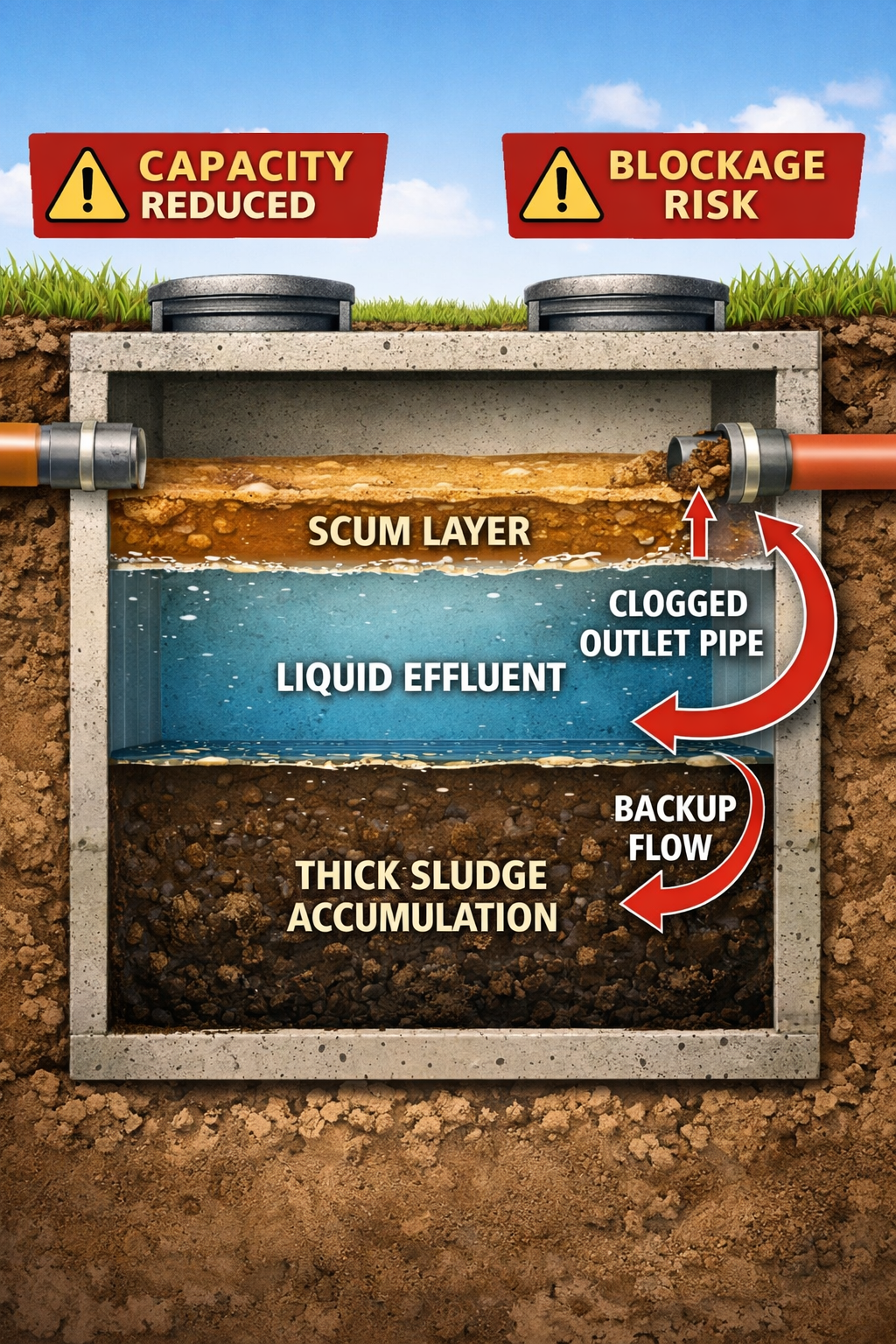 CAPACITY REDUCED

BLOCKAGE RISK

SCUM LAYER

CLOGGED OUTLET PIPE

LIQUID EFFLUENT

BACKUP FLOW

THICK SLUDGE ACCUMULATION