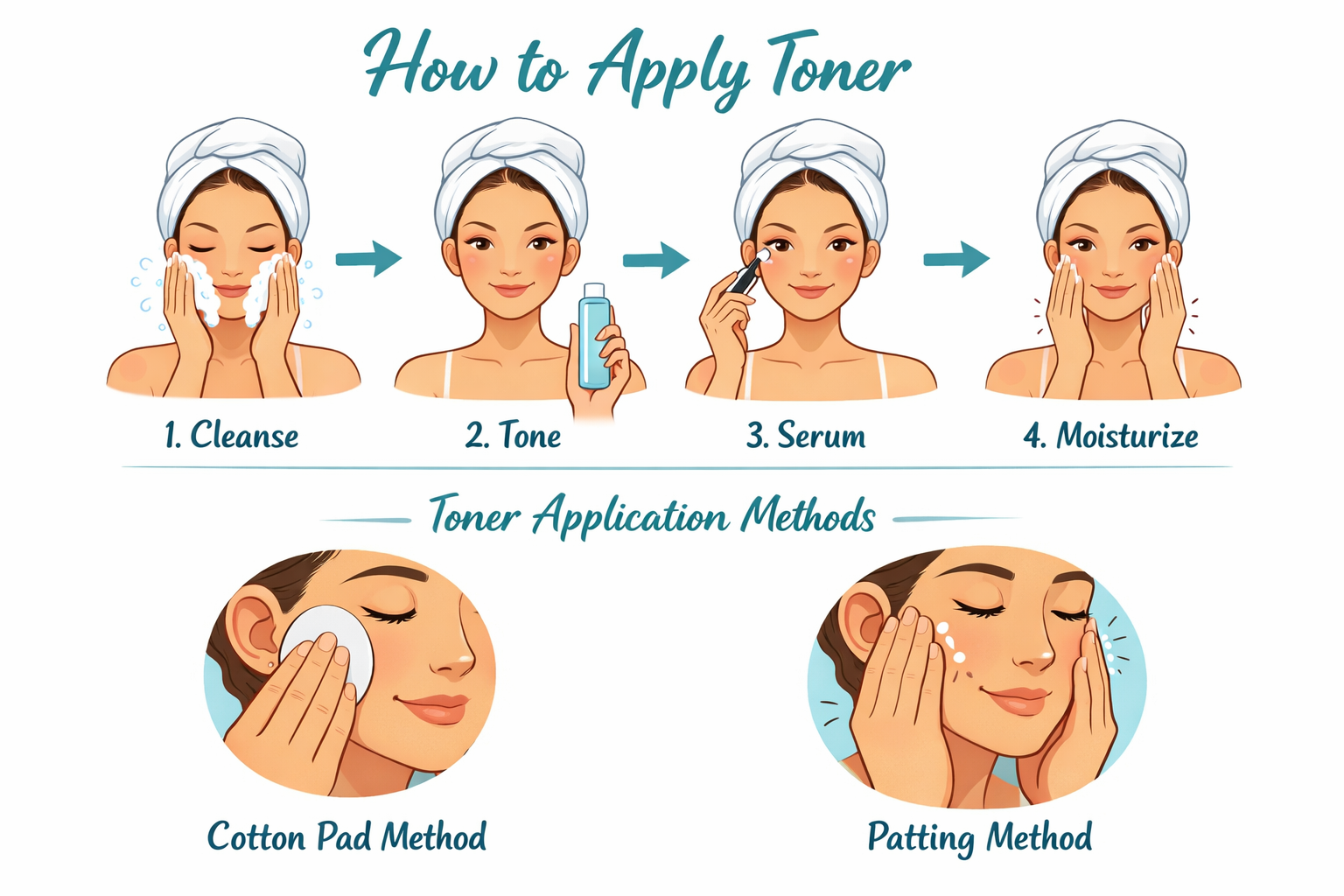 How to Apply Toner

1. Cleanse

2. Tone

3. Serum

4. Moisturize

Toner Application Methods

Cotton Pad Method

Patting Method