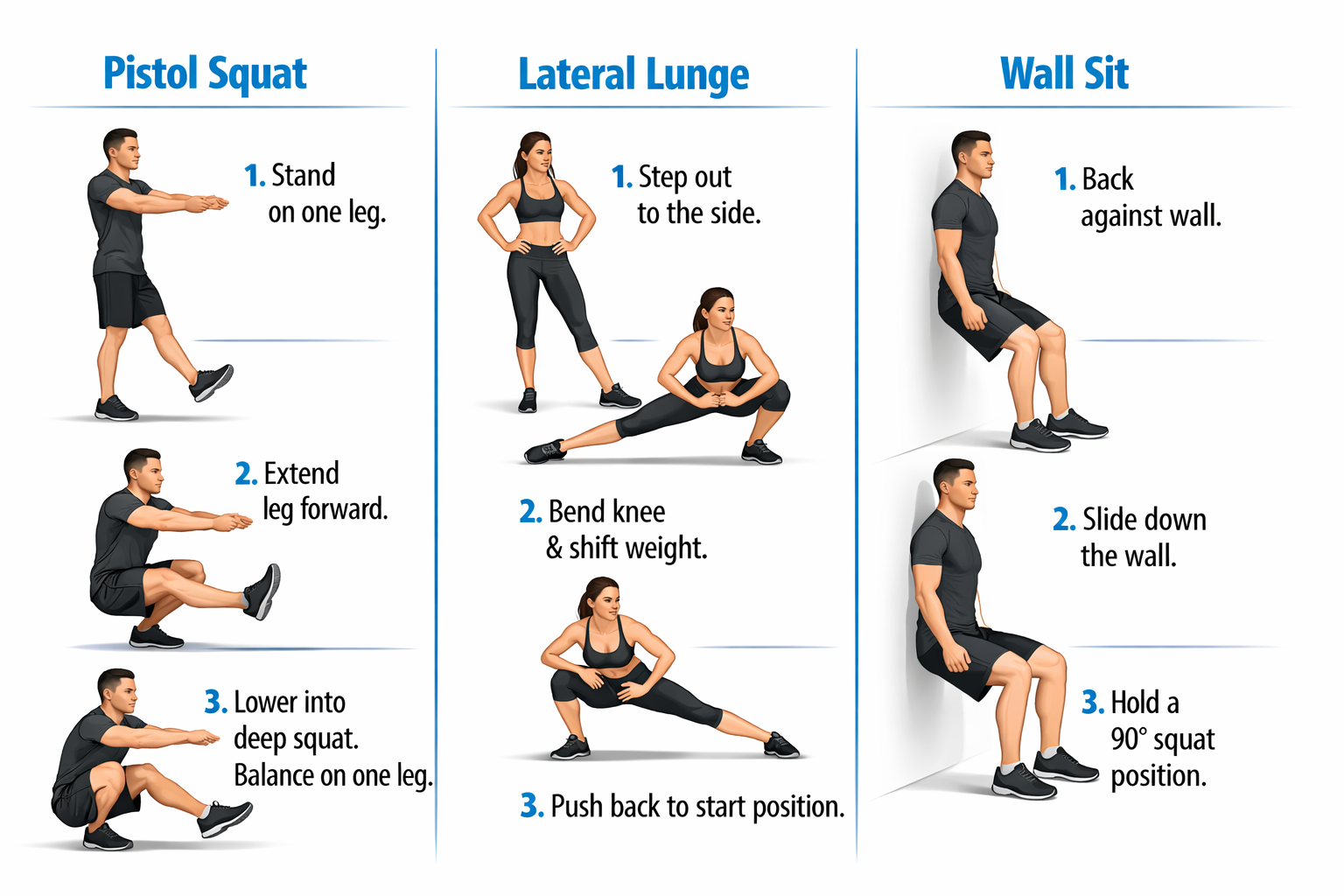 Pistol Squat

1. Stand on one leg.

2. Extend leg forward.

3. Lower into deep squat. Balance on one leg.

Lateral Lunge

1. Step out to the side.

2. Bend knee & shift weight.

3. Push back to start position.

Wall Sit

1. Back against wall.

2. Slide down the wall.

3. Hold a 90° squat position.