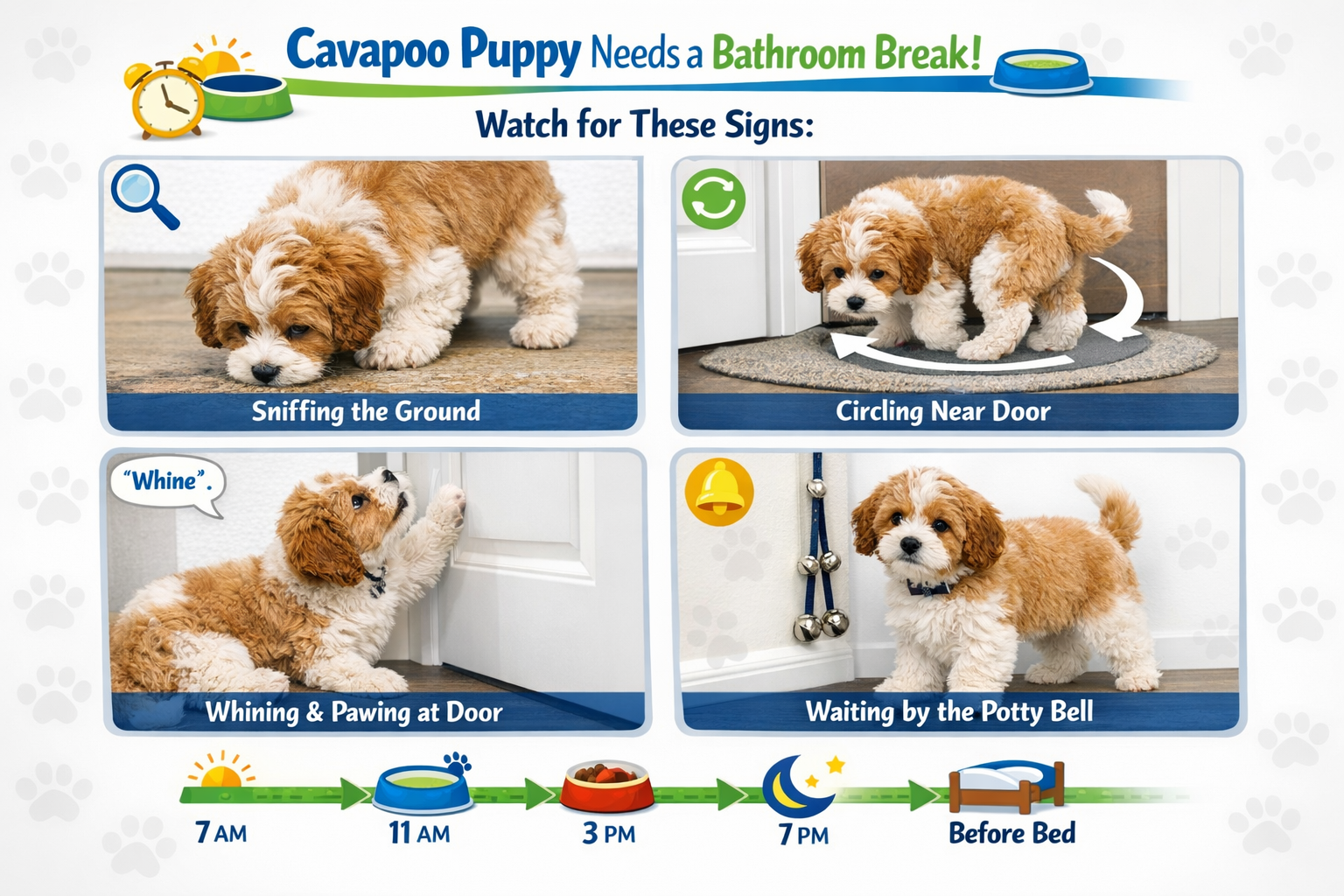 Cavapoo Puppy Needs a Bathroom Break!

Watch for These Signs:

Sniffing the Ground

Circling Near Door

"Whine".

Whining & Pawing at Door

Waiting by the Potty Bell

7 AM

11 AM

3 PM

7 PM

Before Bed