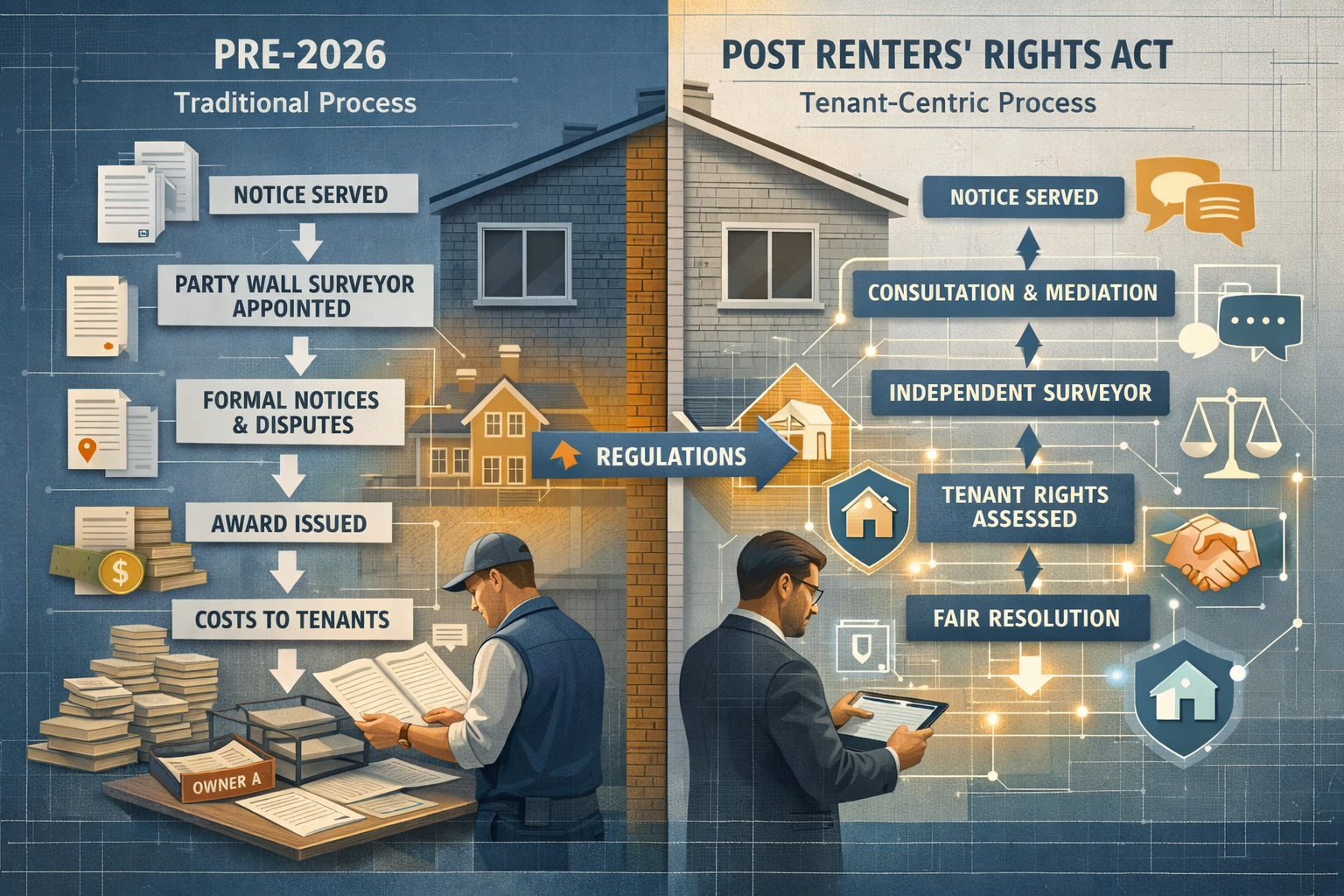 PRE-2026
Traditional Process

NOTICE SERVED

PARTY WALL SURVEYOR APPOINTED

FORMAL NOTICES & DISPUTES

AWARD ISSUED

COSTS TO TENANTS

OWNER A

REGULATIONS

POST RENTERS' RIGHTS ACT
Tenant-Centric Process

NOTICE SERVED

CONSULTATION & MEDIATION

INDEPENDENT SURVEYOR

TENANT RIGHTS ASSESSED

FAIR RESOLUTION