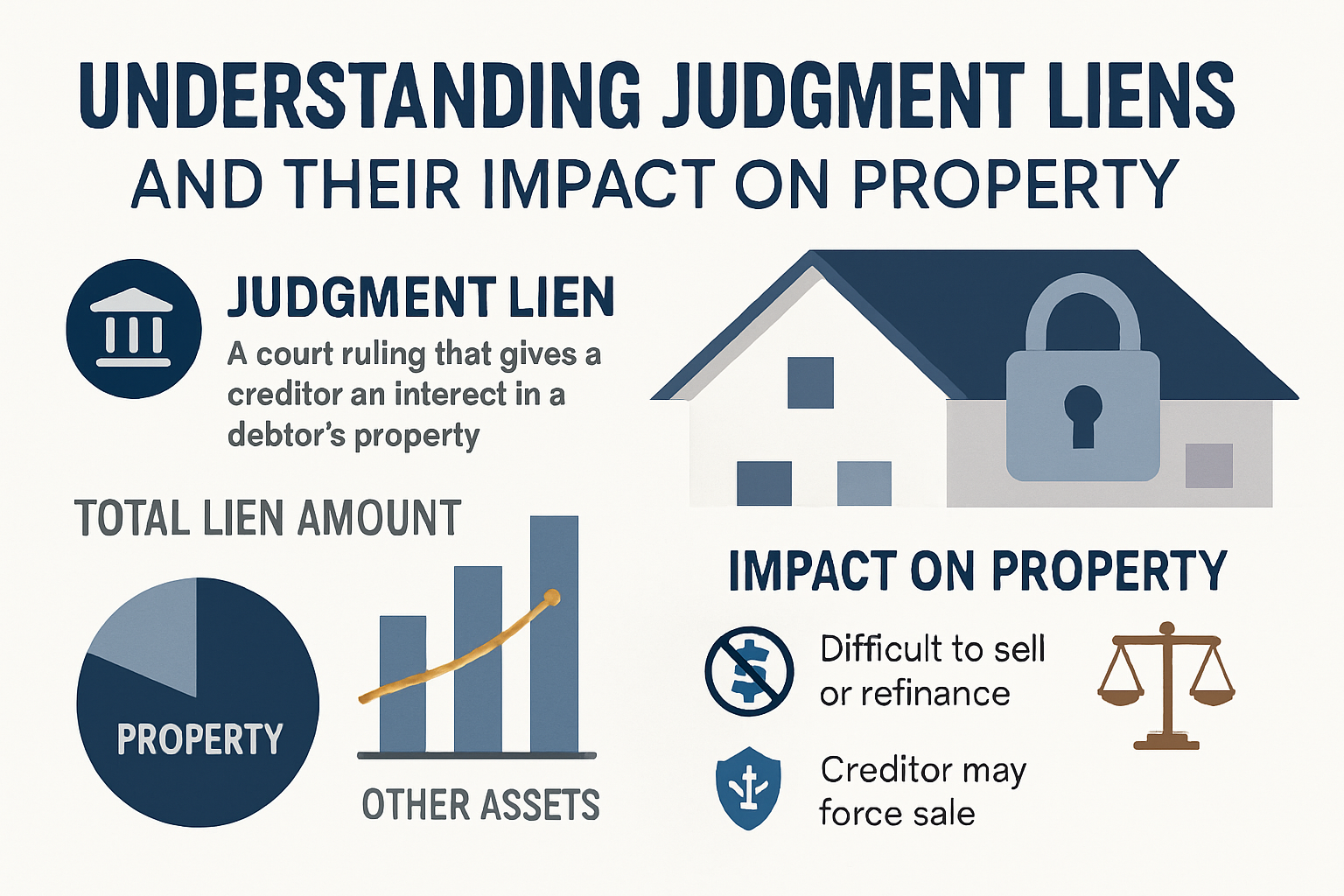 UNDERSTANDING JUDGMENT LIENS
AND THEIR IMPACT ON PROPERTY

JUDGMENT LIEN
A court ruling that gives a creditor an interect in a debtor's property

TOTAL LIEN AMOUNT

PROPERTY

OTHER ASSETS

IMPACT ON PROPERTY

Difficult to sell or refinance

Creditor may force sale