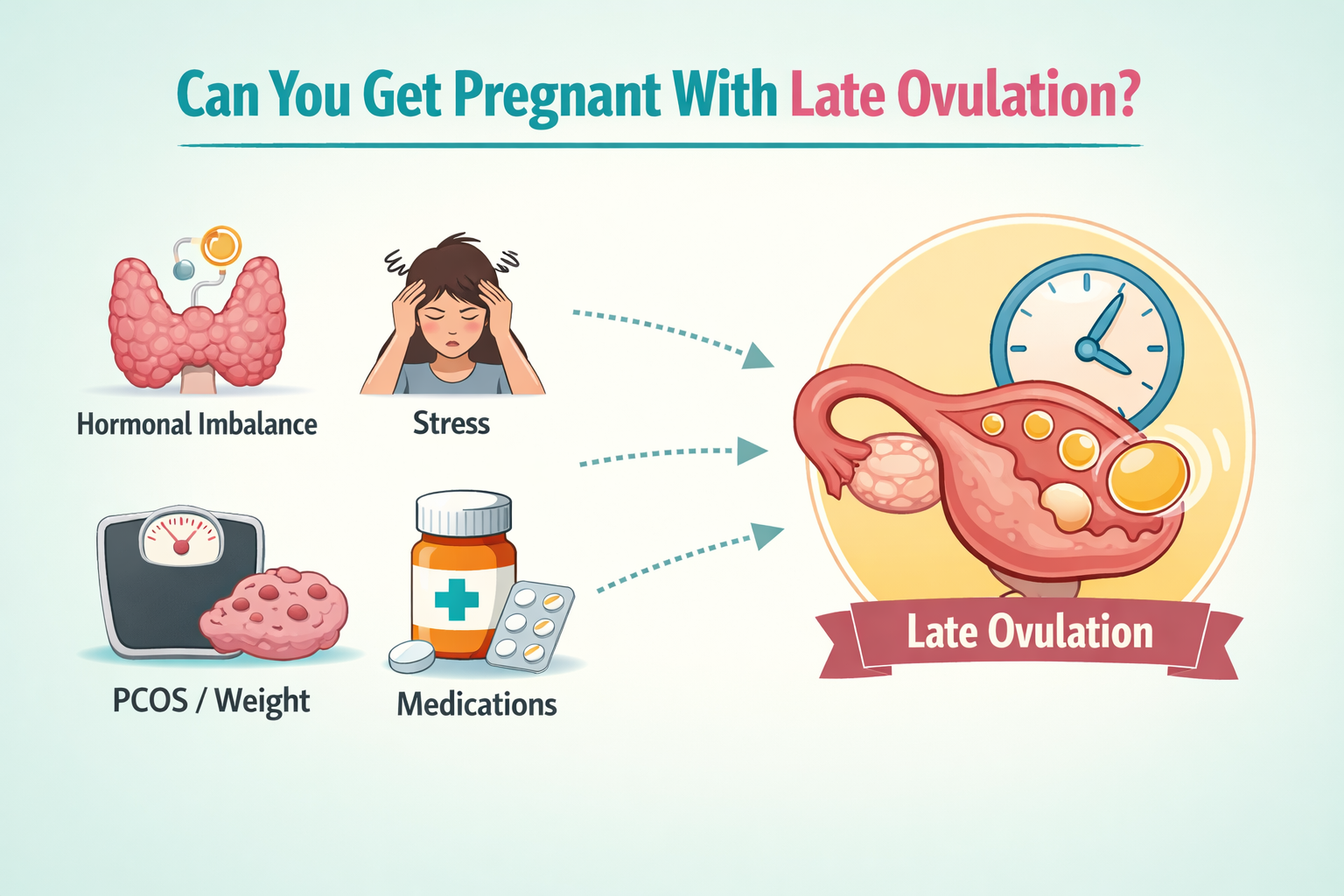 Can You Get Pregnant With Late Ovulation?

Hormonal Imbalance

Stress

PCOS / Weight

Medications

Late Ovulation