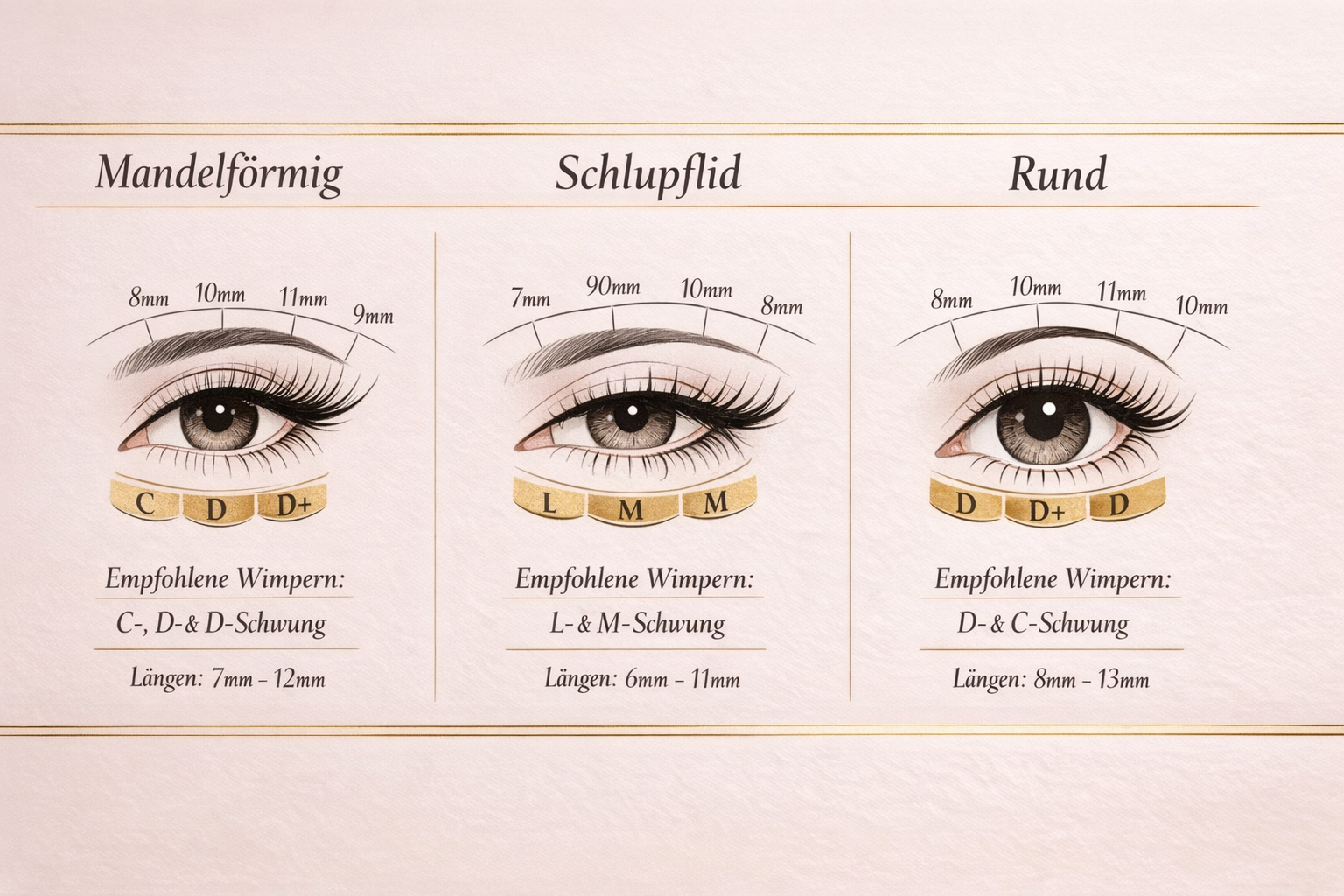 Mandelförmig

8mm 10mm 11mm 9mm

C D D+

Empfohlene Wimpern:

C-, D- & D-Schwung

Längen: 7mm – 12mm

Schlupflid

7mm 90mm 10mm 8mm

L M M

Empfohlene Wimpern:

L- & M-Schwung

Längen: 6mm – 11mm

Rund

8mm 10mm 11mm 10mm

D D+ D

Empfohlene Wimpern:

D- & C-Schwung

Längen: 8mm – 13mm