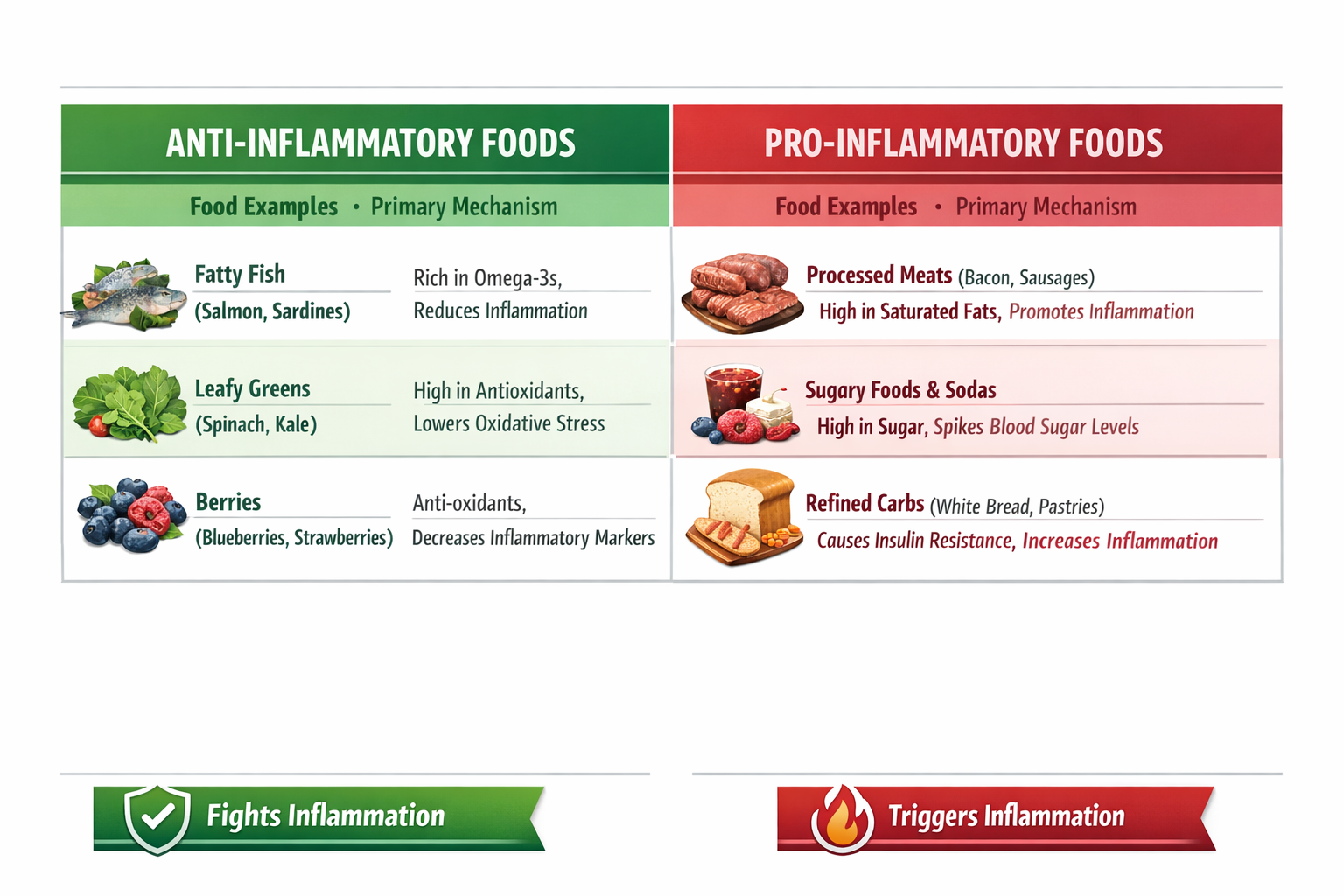 ANTI-INFLAMMATORY FOODS

Food Examples • Primary Mechanism

Fatty Fish (Salmon, Sardines)
Rich in Omega-3s, Reduces Inflammation

Leafy Greens (Spinach, Kale)
High in Antioxidants, Lowers Oxidative Stress

Berries (Blueberries, Strawberries)
Anti-oxidants, Decreases Inflammatory Markers

PRO-INFLAMMATORY FOODS

Food Examples • Primary Mechanism

Processed Meats (Bacon, Sausages)
High in Saturated Fats, Promotes Inflammation

Sugary Foods & Sodas
High in Sugar, Spikes Blood Sugar Levels

Refined Carbs (White Bread, Pastries)
Causes Insulin Resistance, Increases Inflammation

Fights Inflammation

Triggers Inflammation