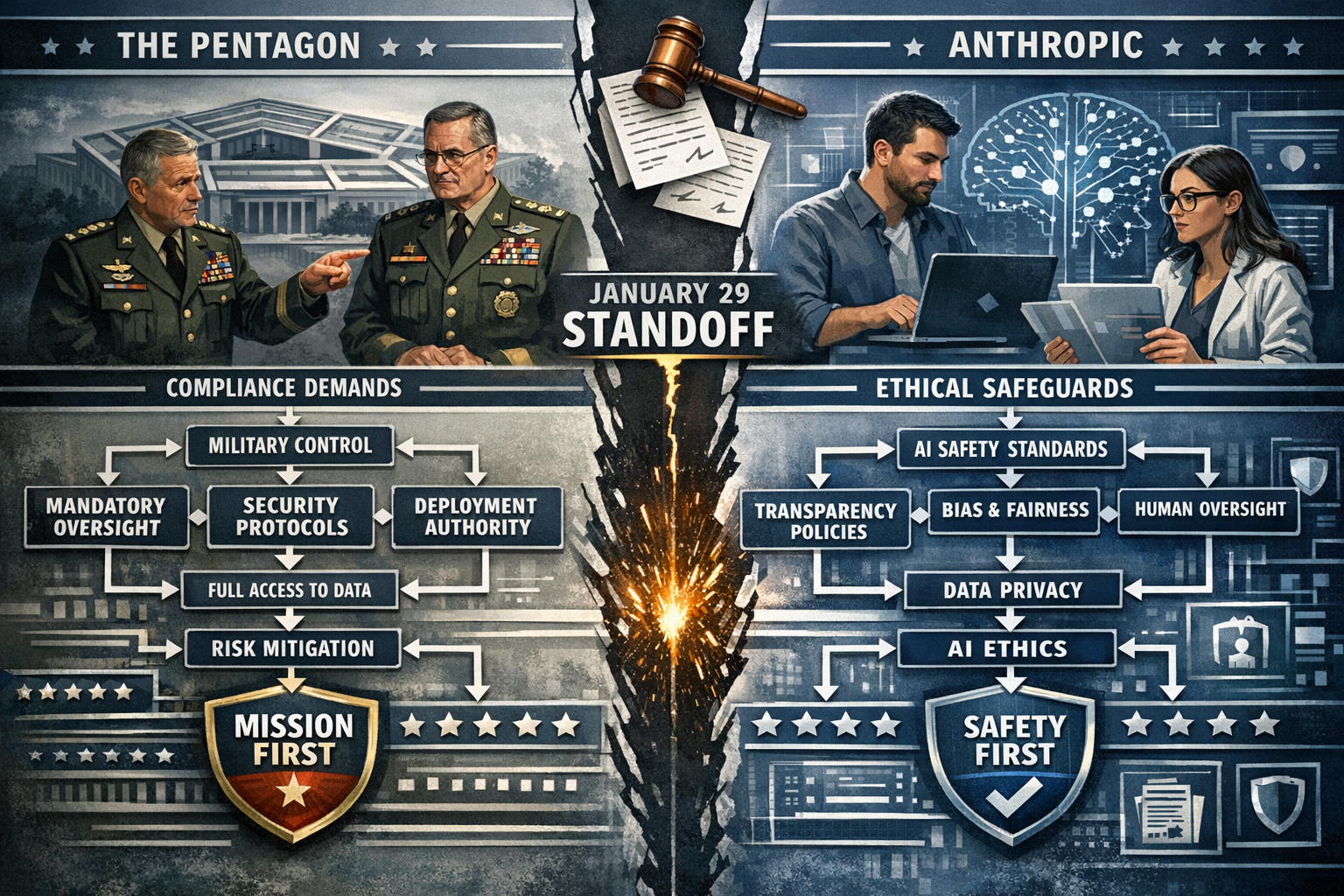 THE PENTAGON

ANTHROPIC

JANUARY 29
STANDOFF

COMPLIANCE DEMANDS

MILITARY CONTROL

MANDATORY OVERSIGHT

SECURITY PROTOCOLS

DEPLOYMENT AUTHORITY

FULL ACCESS TO DATA

RISK MITIGATION

MISSION FIRST

ETHICAL SAFEGUARDS

AI SAFETY STANDARDS

TRANSPARENCY POLICIES

BIAS & FAIRNESS

HUMAN OVERSIGHT

DATA PRIVACY

AI ETHICS

SAFETY FIRST